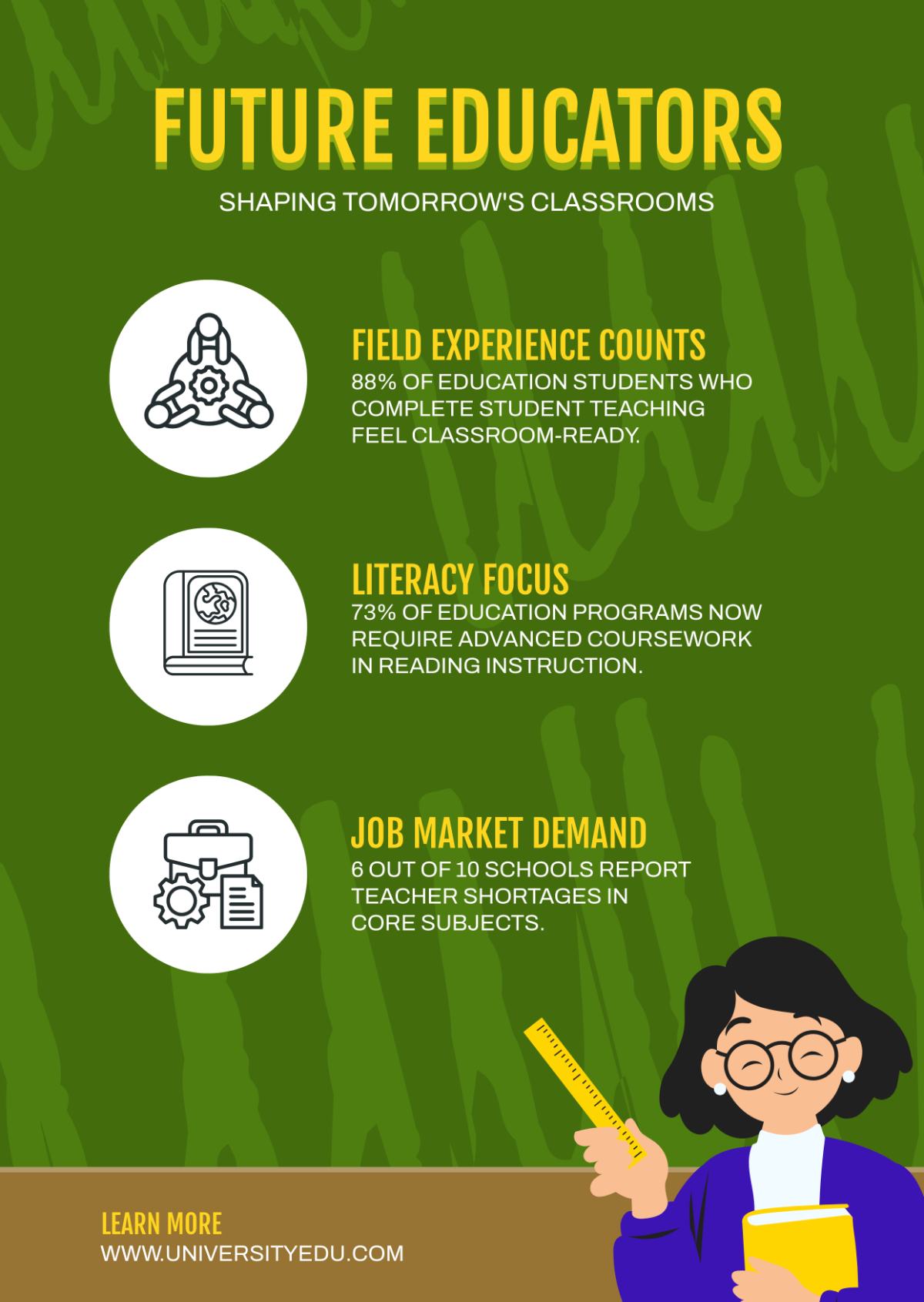 FUTURE EDUCATORS

SHAPING TOMORROW'S CLASSROOMS

FIELD EXPERIENCE COUNTS

88% OF EDUCATION STUDENTS WHO COMPLETE STUDENT TEACHING FEEL CLASSROOM-READY.

LITERACY FOCUS

73% OF EDUCATION PROGRAMS NOW REQUIRE ADVANCED COURSEWORK IN READING INSTRUCTION.

JOB MARKET DEMAND

6 OUT OF 10 SCHOOLS REPORT TEACHER SHORTAGES IN CORE SUBJECTS.

LEARN MORE

WWW.UNIVERSITYEDU.COM