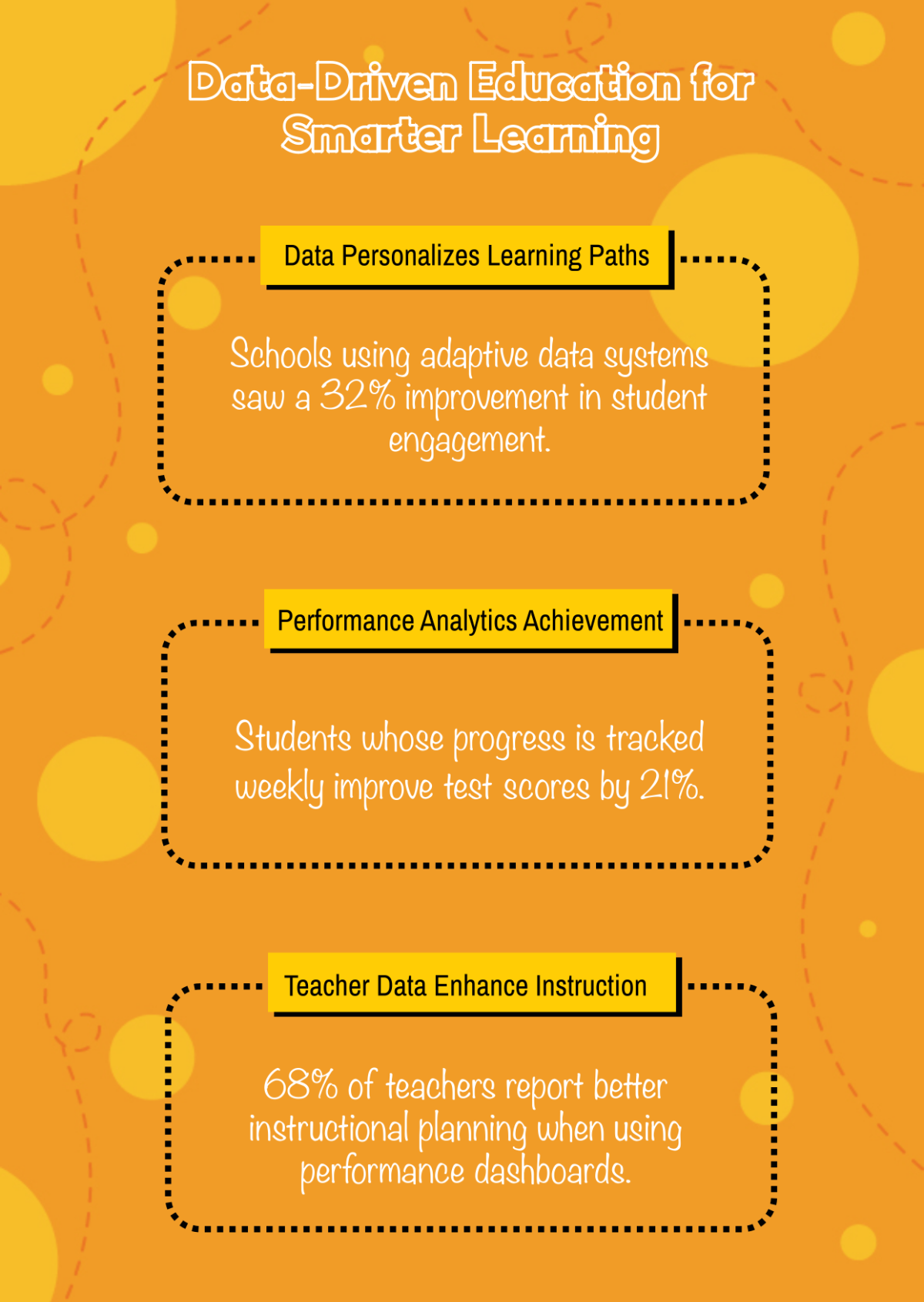 Data-Driven Education for Smarter Learning

Data Personalizes Learning Paths

Schools using adaptive data systems saw a 32% improvement in student engagement.

Performance Analytics Achievement

Students whose progress is tracked weekly improve test scores by 21%.

Teacher Data Enhance Instruction

68% of teachers report better instructional planning when using performance dashboards.