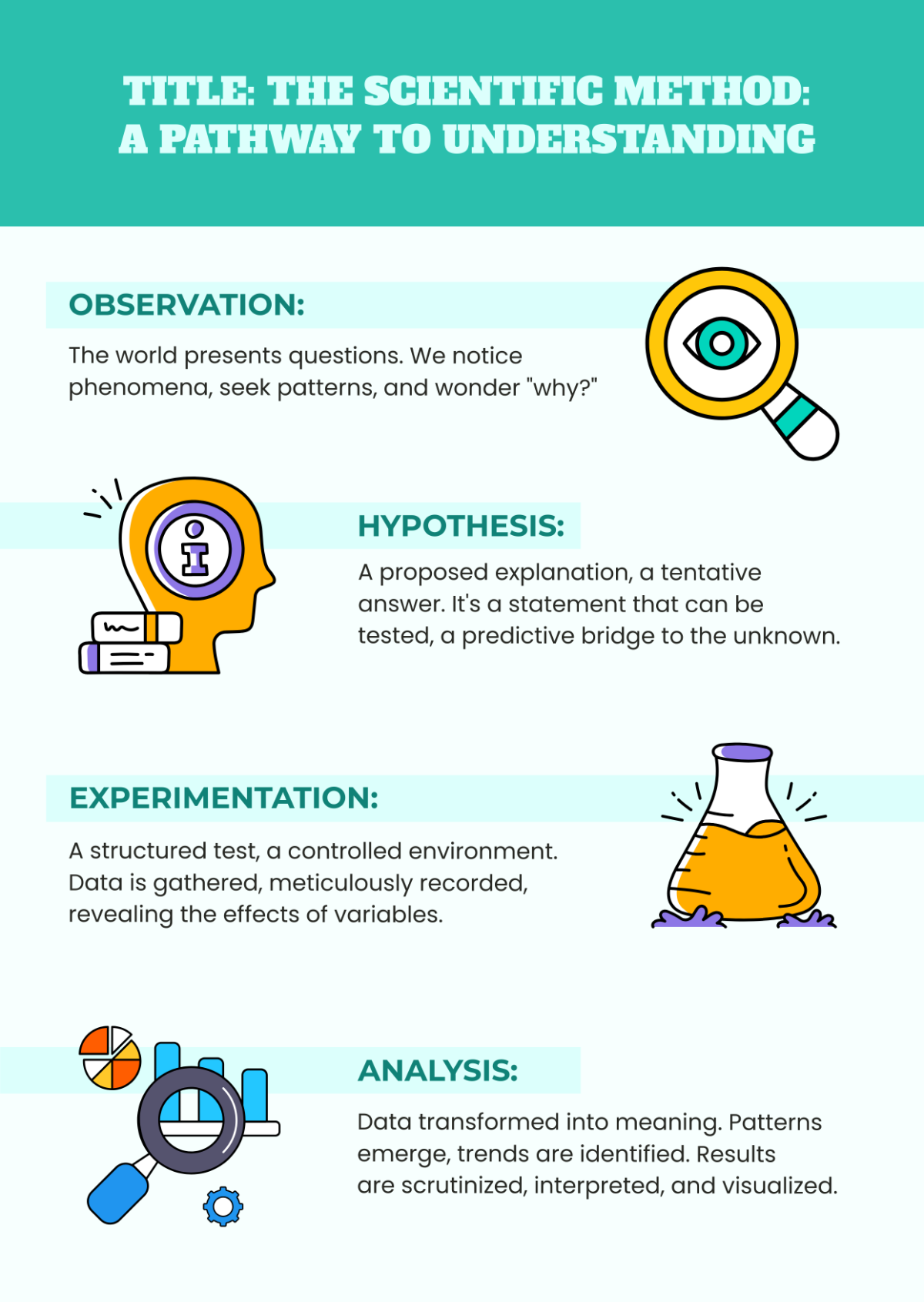 TITLE: THE SCIENTIFIC METHOD: A PATHWAY TO UNDERSTANDING

OBSERVATION:

The world presents questions. We notice phenomena, seek patterns, and wonder "why?"

HYPOTHESIS:

A proposed explanation, a tentative answer. It's a statement that can be tested, a predictive bridge to the unknown.

EXPERIMENTATION:

A structured test, a controlled environment. Data is gathered, meticulously recorded, revealing the effects of variables.

ANALYSIS:

Data transformed into meaning. Patterns emerge, trends are identified. Results are scrutinized, interpreted, and visualized.