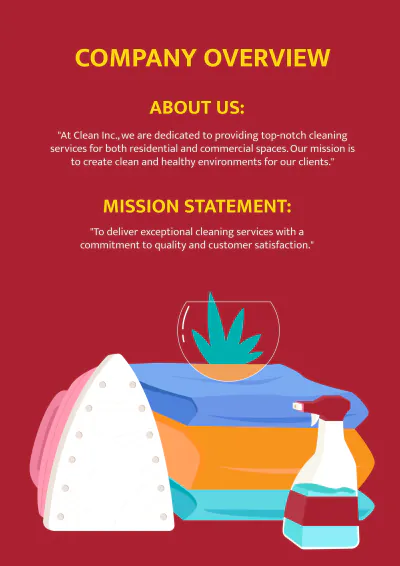 COMPANY OVERVIEW

ABOUT US:

"At Clean Inc., we are dedicated to providing top-notch cleaning services for both residential and commercial spaces. Our mission is to create clean and healthy environments for our clients."

MISSION STATEMENT:

"To deliver exceptional cleaning services with a commitment to quality and customer satisfaction."