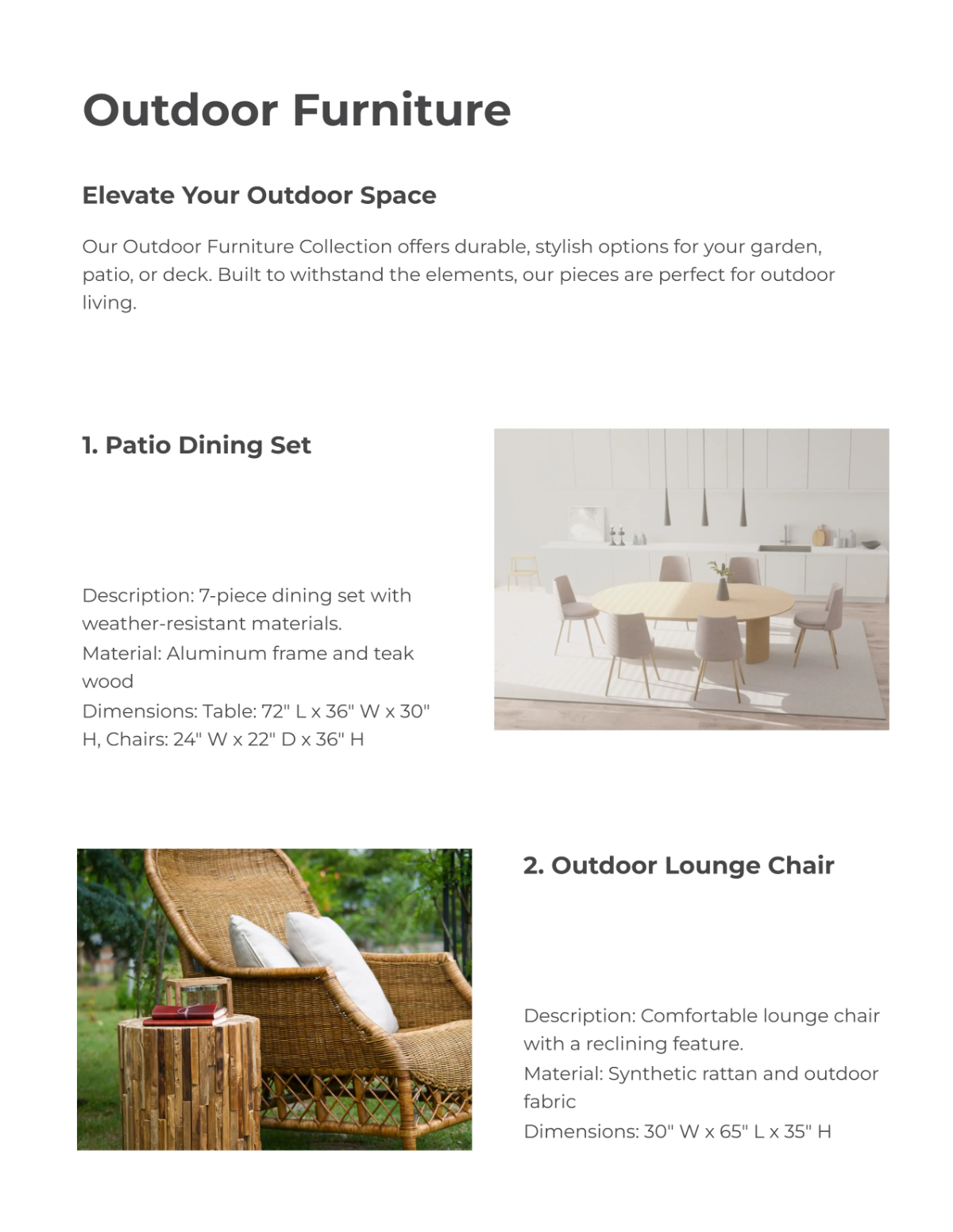 Outdoor Furniture

Elevate Your Outdoor Space

Our Outdoor Furniture Collection offers durable, stylish options for your garden, patio, or deck. Built to withstand the elements, our pieces are perfect for outdoor living.

1. Patio Dining Set

Description: 7-piece dining set with weather-resistant materials.
Material: Aluminum frame and teak wood
Dimensions: Table: 72" L x 36" W x 30" H, Chairs: 24" W x 22" D x 36" H

2. Outdoor Lounge Chair

Description: Comfortable lounge chair with a reclining feature.
Material: Synthetic rattan and outdoor fabric
Dimensions: 30" W x 65" L x 35" H