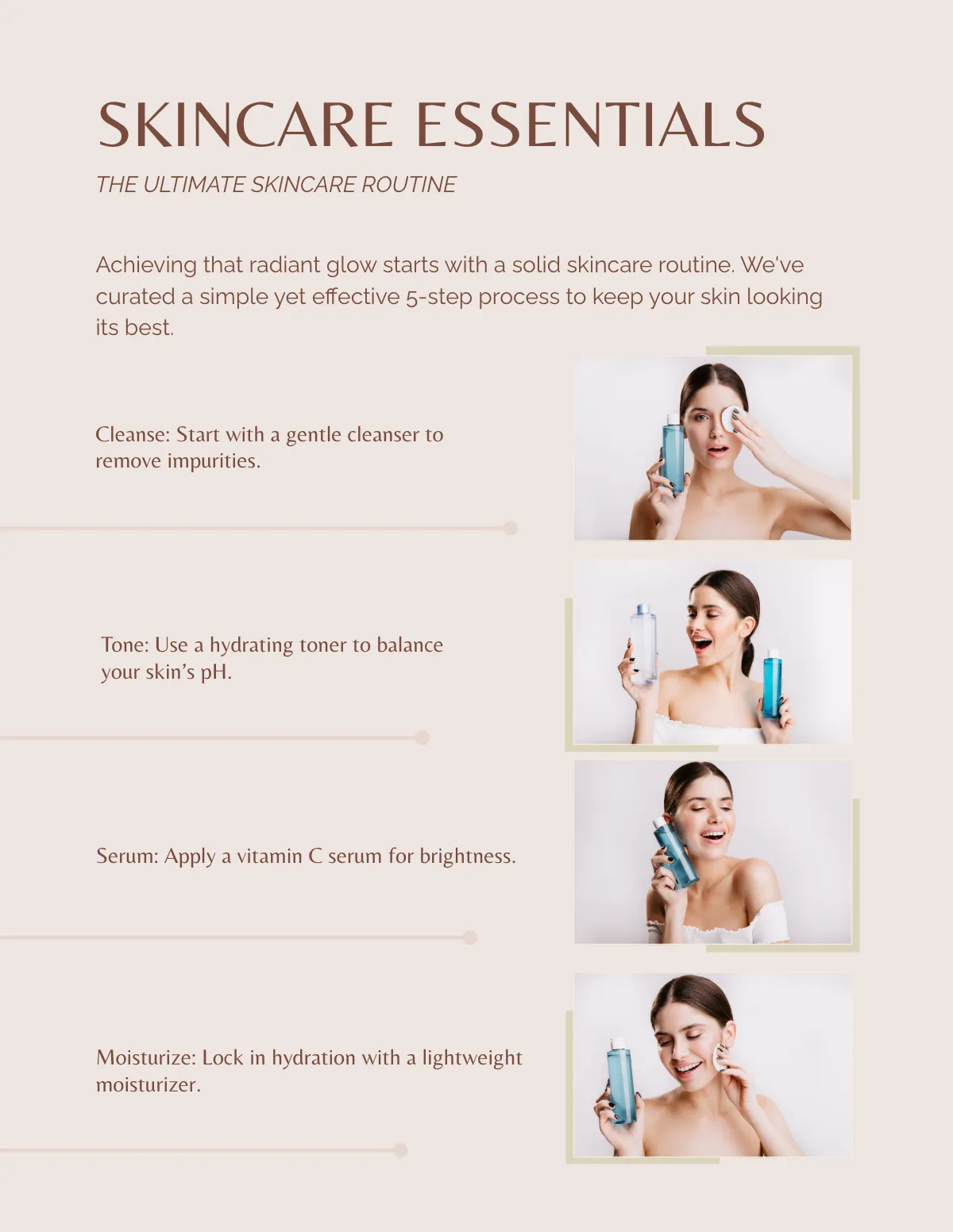 SKINCARE ESSENTIALS

THE ULTIMATE SKINCARE ROUTINE

Achieving that radiant glow starts with a solid skincare routine. We've curated a simple yet effective 5-step process to keep your skin looking its best.

Cleanse: Start with a gentle cleanser to remove impurities.

Tone: Use a hydrating toner to balance your skin's pH.

Serum: Apply a vitamin C serum for brightness.

Moisturize: Lock in hydration with a lightweight moisturizer.