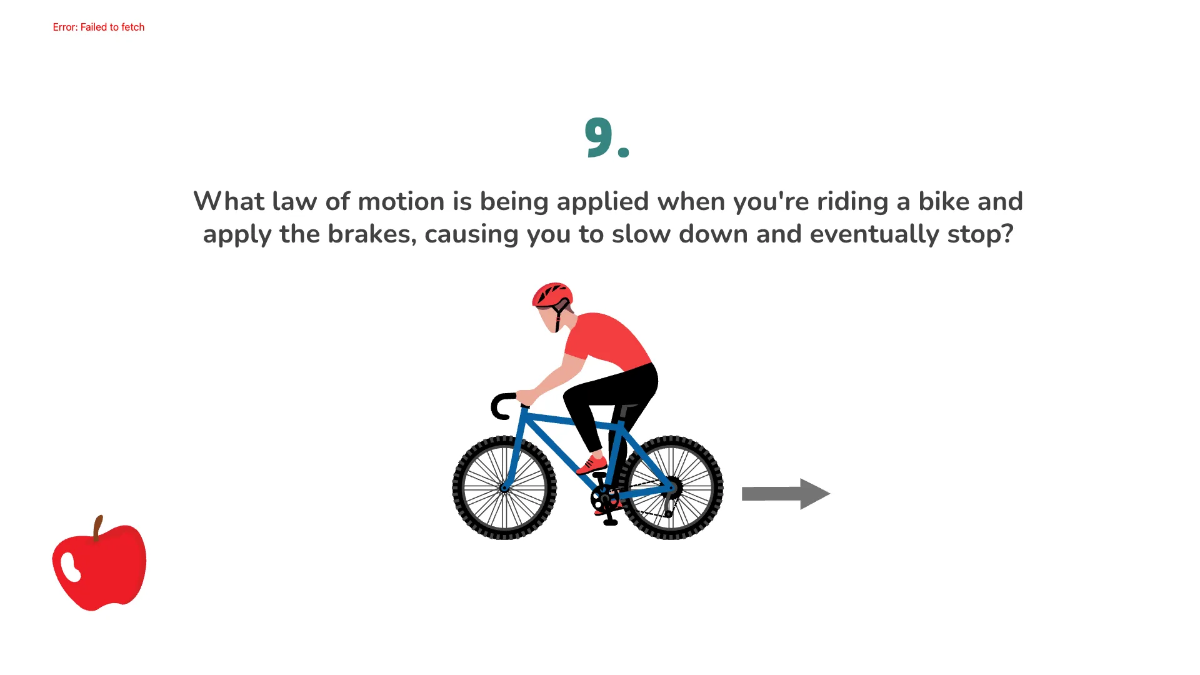 Error: Failed to fetch

9.

What law of motion is being applied when you're riding a bike and apply the brakes, causing you to slow down and eventually stop?