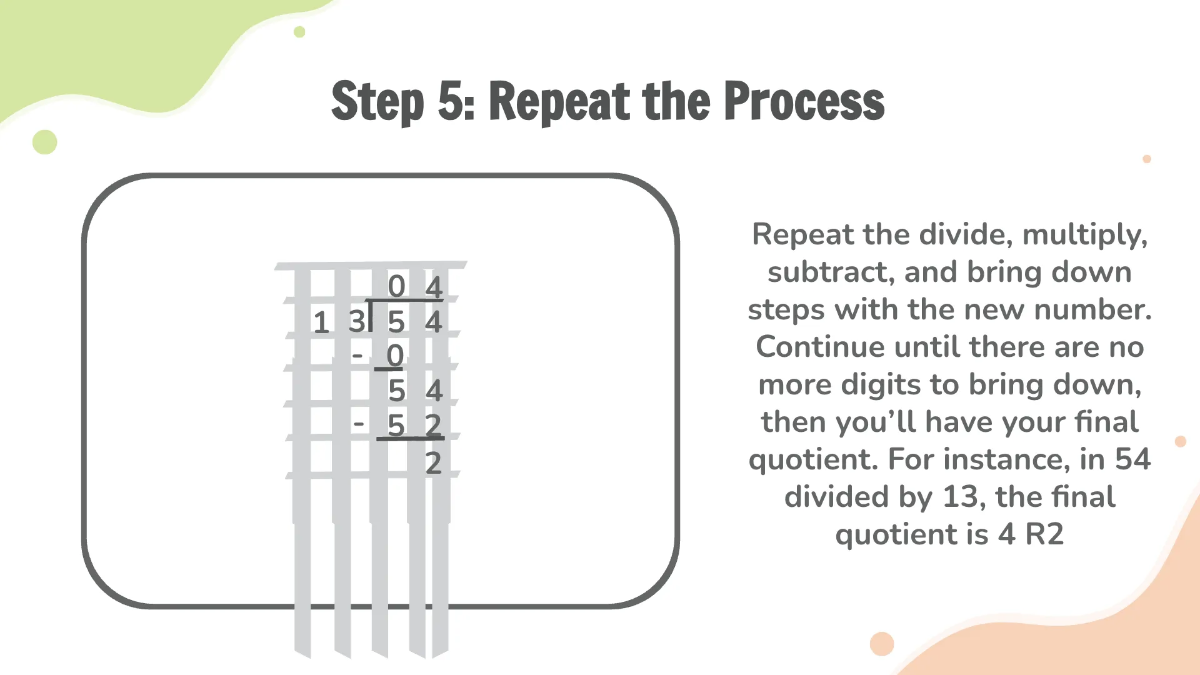 Step 5: Repeat the Process

0 4
1 3 | 5 4
- 0
5 4
- 5 2
2

Repeat the divide, multiply, subtract, and bring down steps with the new number. Continue until there are no more digits to bring down, then you'll have your final quotient. For instance, in 54 divided by 13, the final quotient is 4 R2