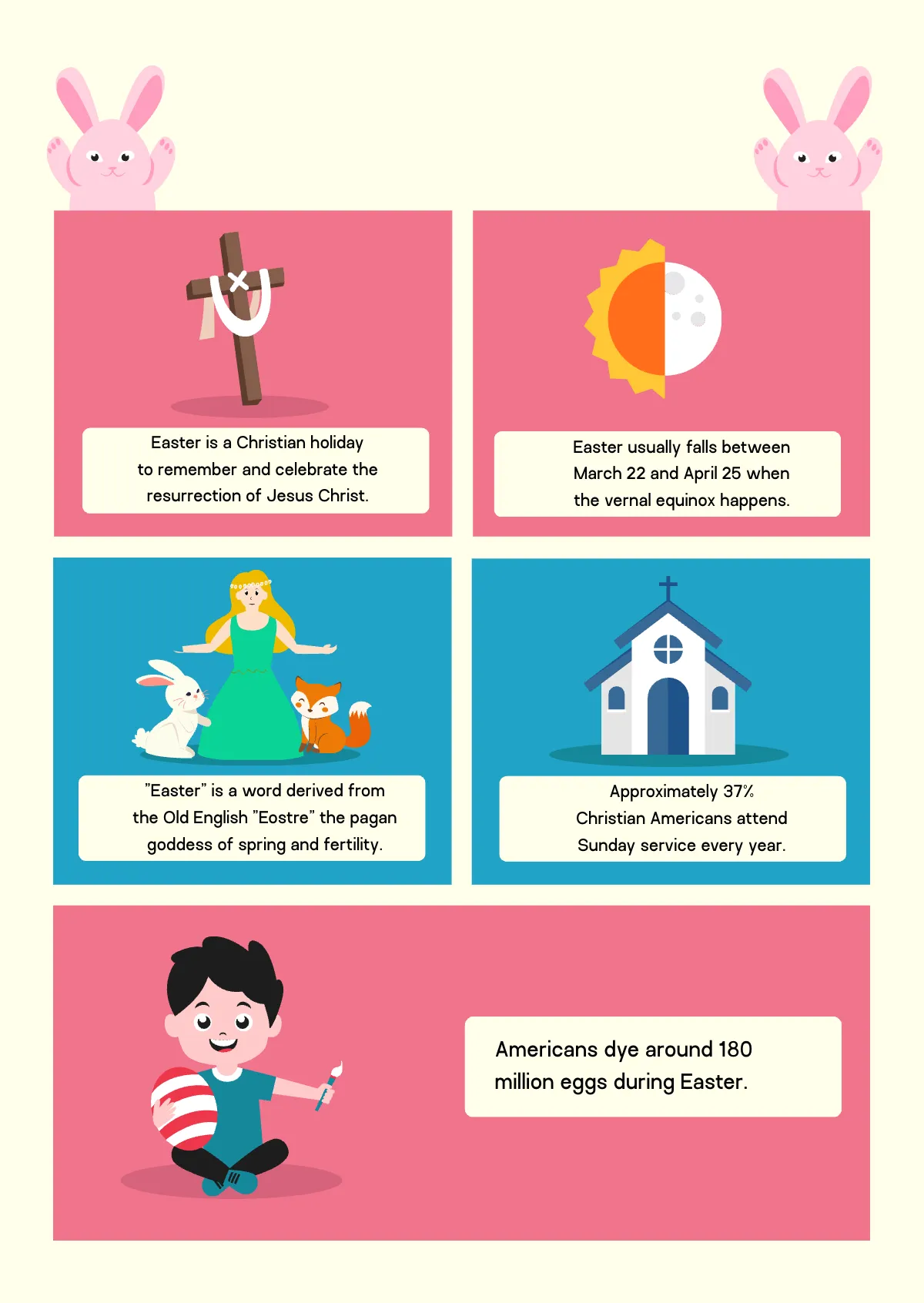 Easter is a Christian holiday to remember and celebrate the resurrection of Jesus Christ.

Easter usually falls between March 22 and April 25 when the vernal equinox happens.

"Easter" is a word derived from the Old English "Eostre" the pagan goddess of spring and fertility.

Approximately 37% Christian Americans attend Sunday service every year.

Americans dye around 180 million eggs during Easter.