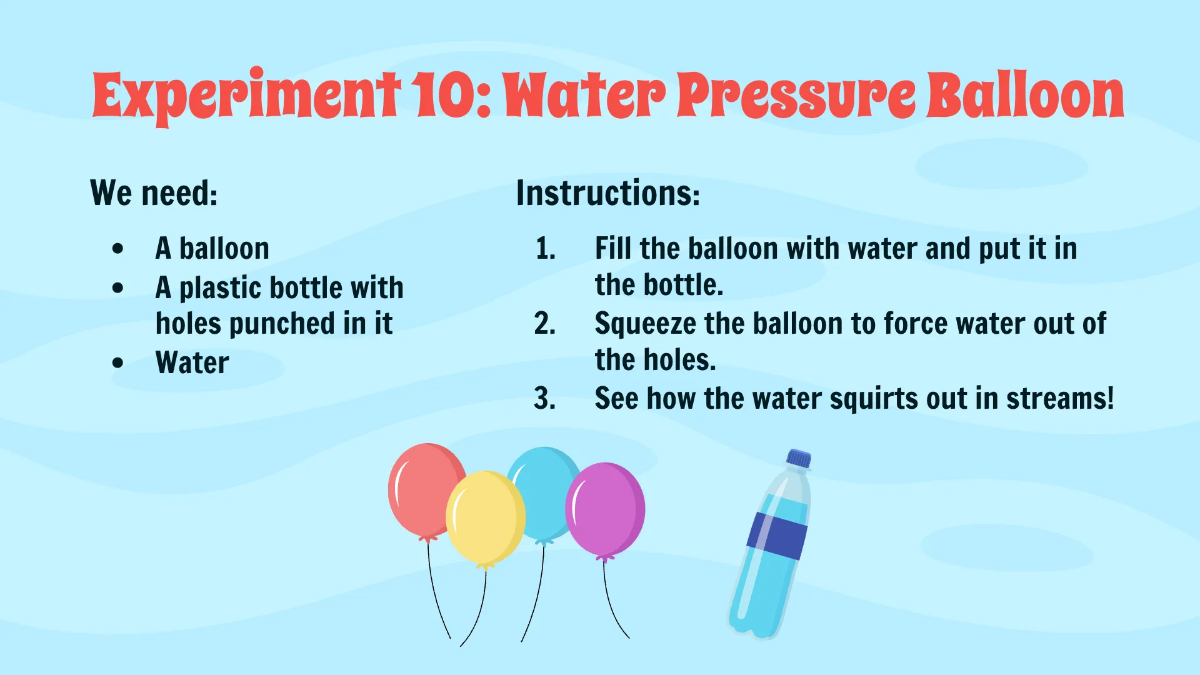 Experiment 10: Water Pressure Balloon

We need:

- A balloon
- A plastic bottle with holes punched in it
- Water

Instructions:

1. Fill the balloon with water and put it in the bottle.
2. Squeeze the balloon to force water out of the holes.
3. See how the water squirts out in streams!