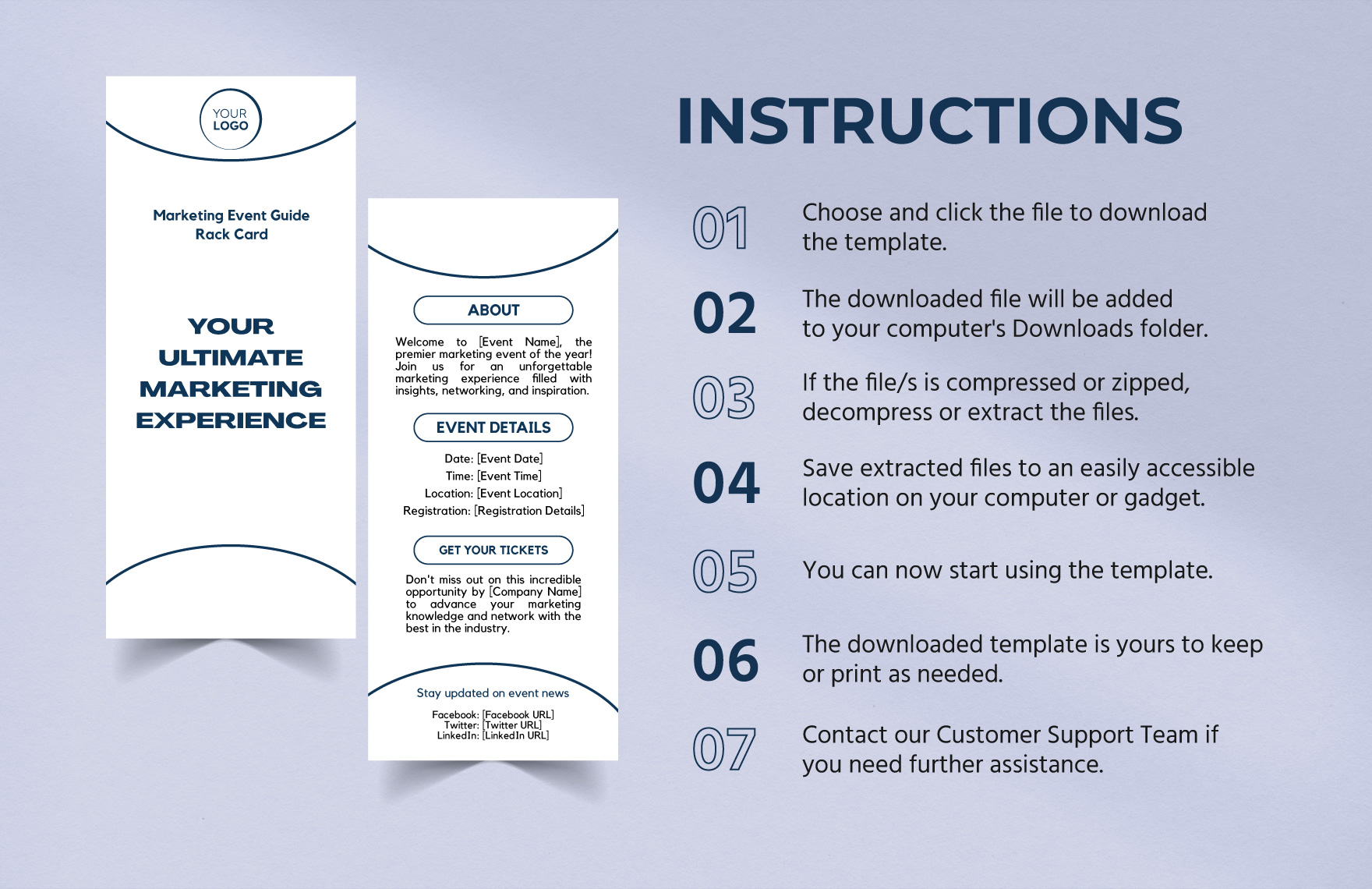 YOUR LOGO

Marketing Event Guide Rack Card

YOUR ULTIMATE MARKETING EXPERIENCE

ABOUT

Welcome to [Event Name], the premier marketing event of the year! Join us for an unforgettable marketing experience filled with insights, networking, and inspiration.

EVENT DETAILS

Date: [Event Date]
Time: [Event Time]
Location: [Event Location]
Registration: [Registration Details]

GET YOUR TICKETS

Don't miss out on this incredible opportunity by [Company Name] to advance your marketing knowledge and network with the best in the industry.

Stay updated on event news

Facebook: [Facebook URL]
Twitter: [Twitter URL]
LinkedIn: [LinkedIn URL]

INSTRUCTIONS

01 Choose and click the file to download the template.

02 The downloaded file will be added to your computer's Downloads folder.

03 If the file/s is compressed or zipped, decompress or extract the files.

04 Save extracted files to an easily accessible location on your computer or gadget.

05 You can now start using the template.

06 The downloaded template is yours to keep or print as needed.

07 Contact our Customer Support Team if you need further assistance.