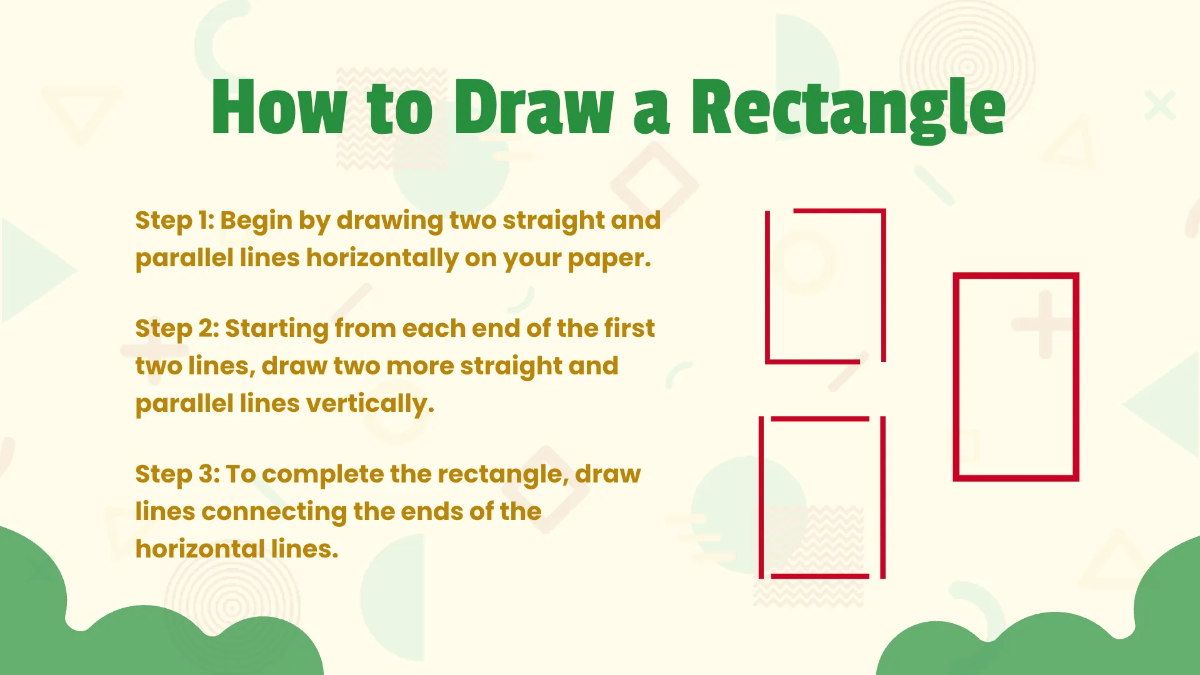 How to Draw a Rectangle

Step 1: Begin by drawing two straight and parallel lines horizontally on your paper.

Step 2: Starting from each end of the first two lines, draw two more straight and parallel lines vertically.

Step 3: To complete the rectangle, draw lines connecting the ends of the horizontal lines.