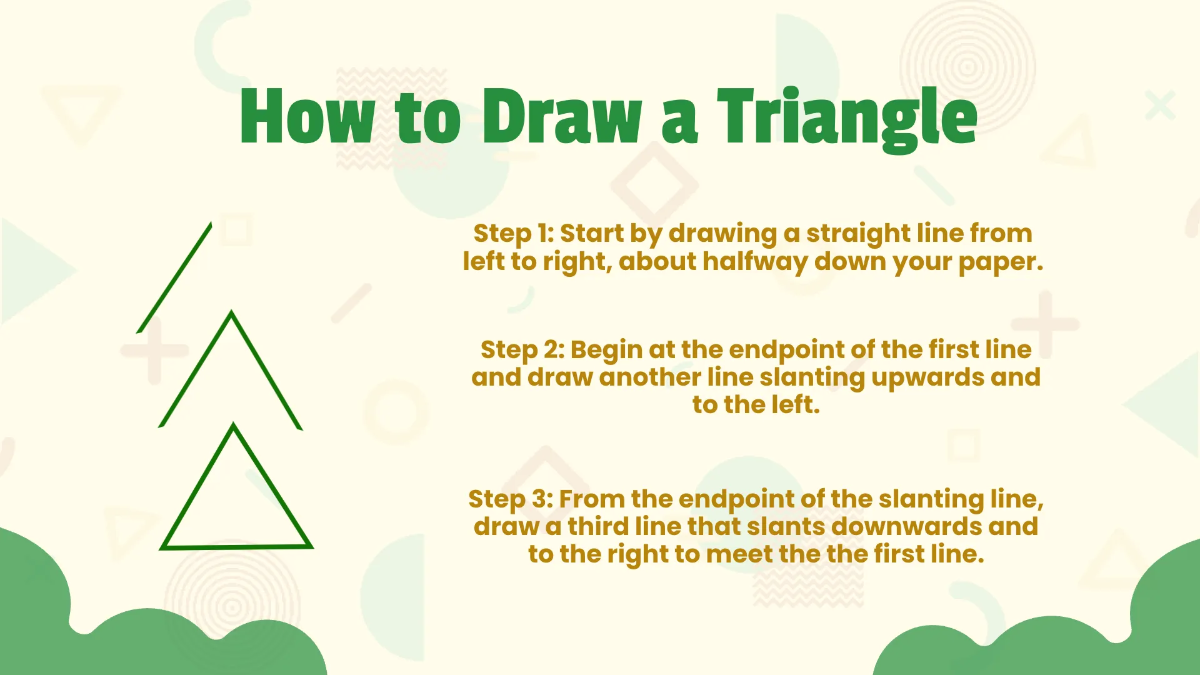 How to Draw a Triangle

Step 1: Start by drawing a straight line from left to right, about halfway down your paper.

Step 2: Begin at the endpoint of the first line and draw another line slanting upwards and to the left.

Step 3: From the endpoint of the slanting line, draw a third line that slants downwards and to the right to meet the the first line.