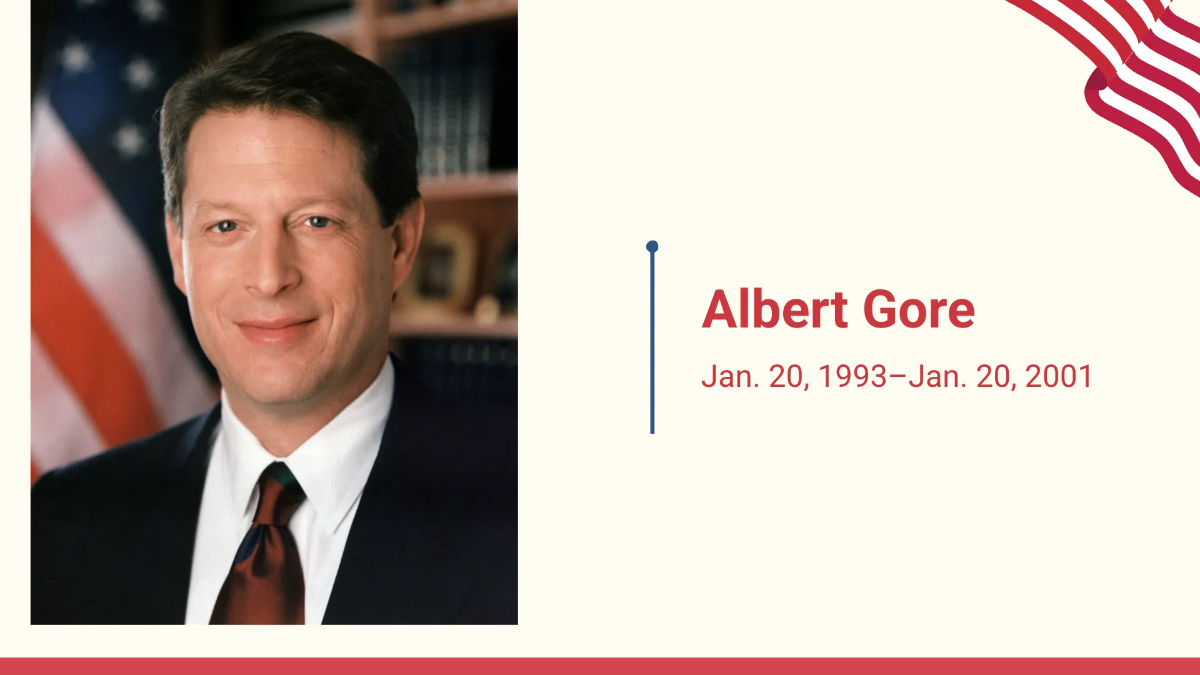 Albert Gore

Jan. 20, 1993–Jan. 20, 2001