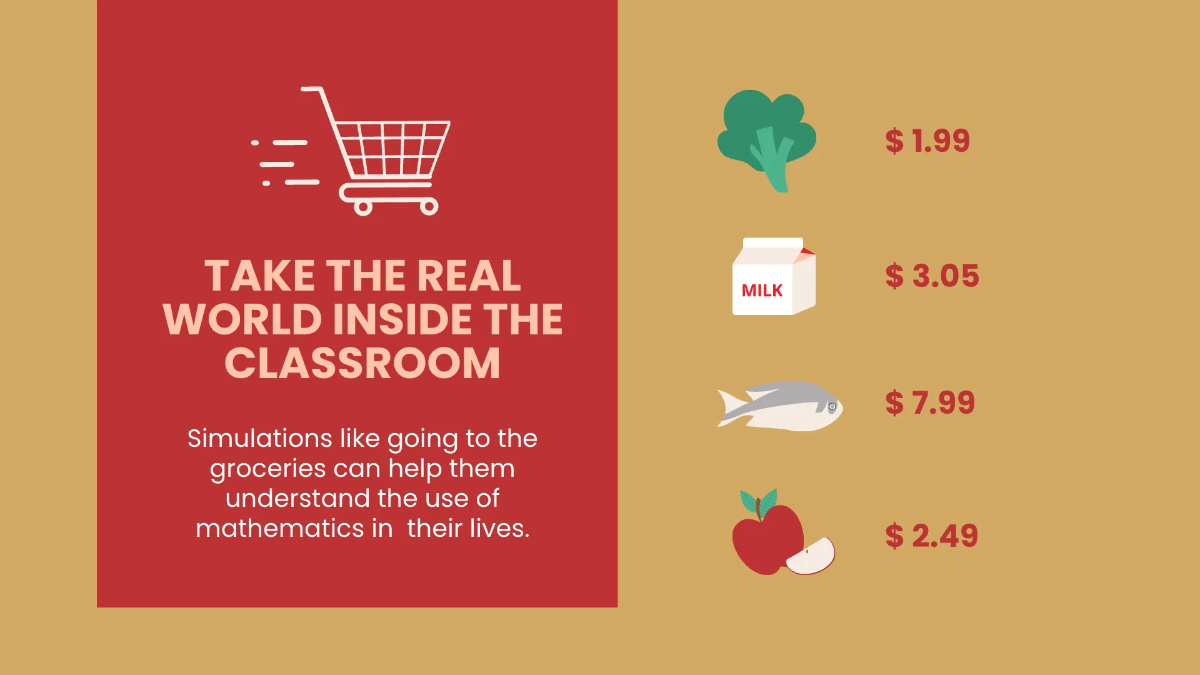 TAKE THE REAL WORLD INSIDE THE CLASSROOM

Simulations like going to the groceries can help them understand the use of mathematics in their lives.

$ 1.99

MILK

$ 3.05

$ 7.99

$ 2.49