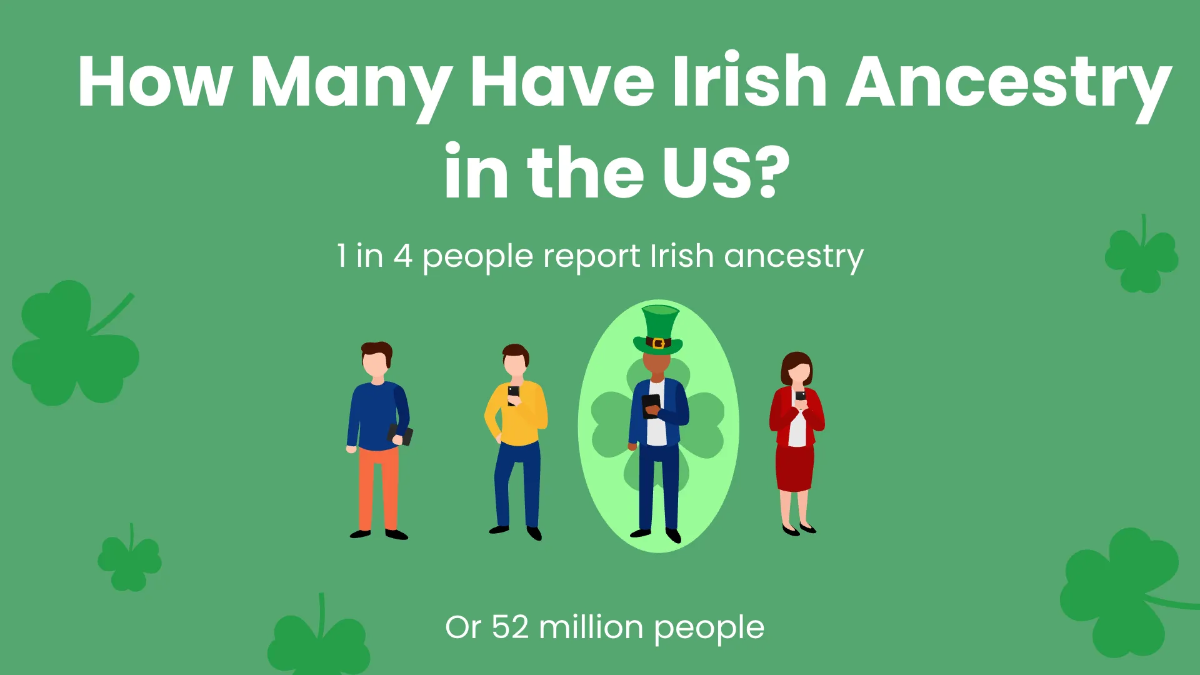 How Many Have Irish Ancestry in the US?

1 in 4 people report Irish ancestry

Or 52 million people