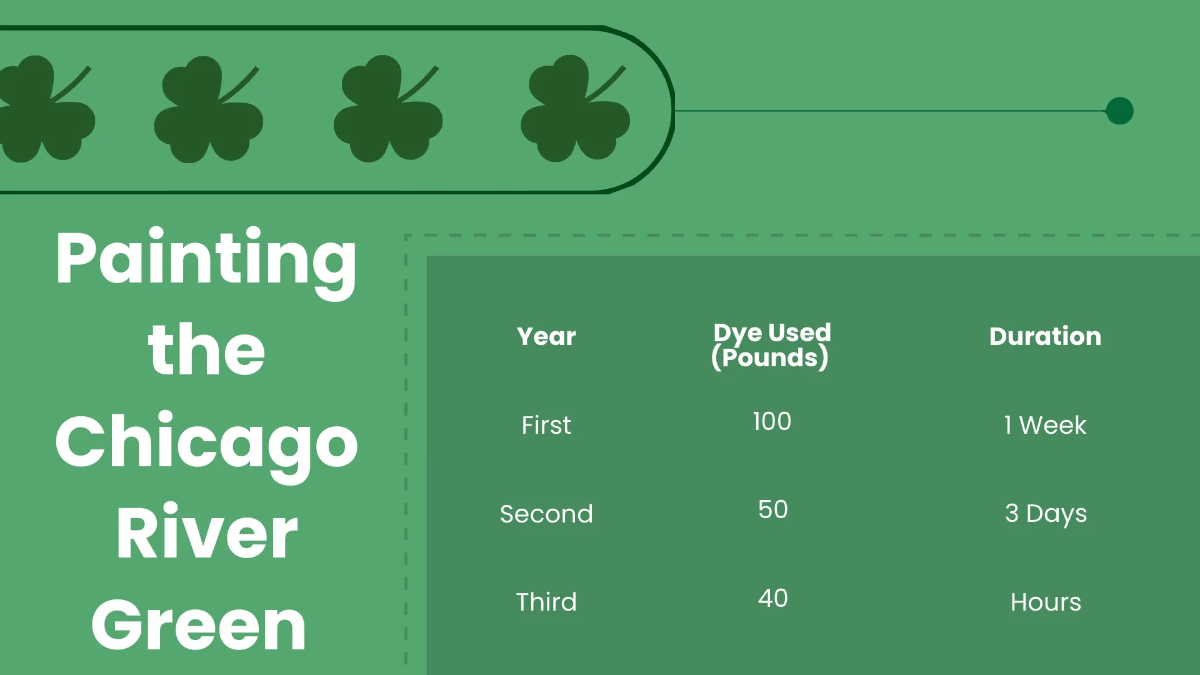 Painting the Chicago River Green

| Year | Dye Used (Pounds) | Duration |
|---|---|---|
| First | 100 | 1 Week |
| Second | 50 | 3 Days |
| Third | 40 | Hours |