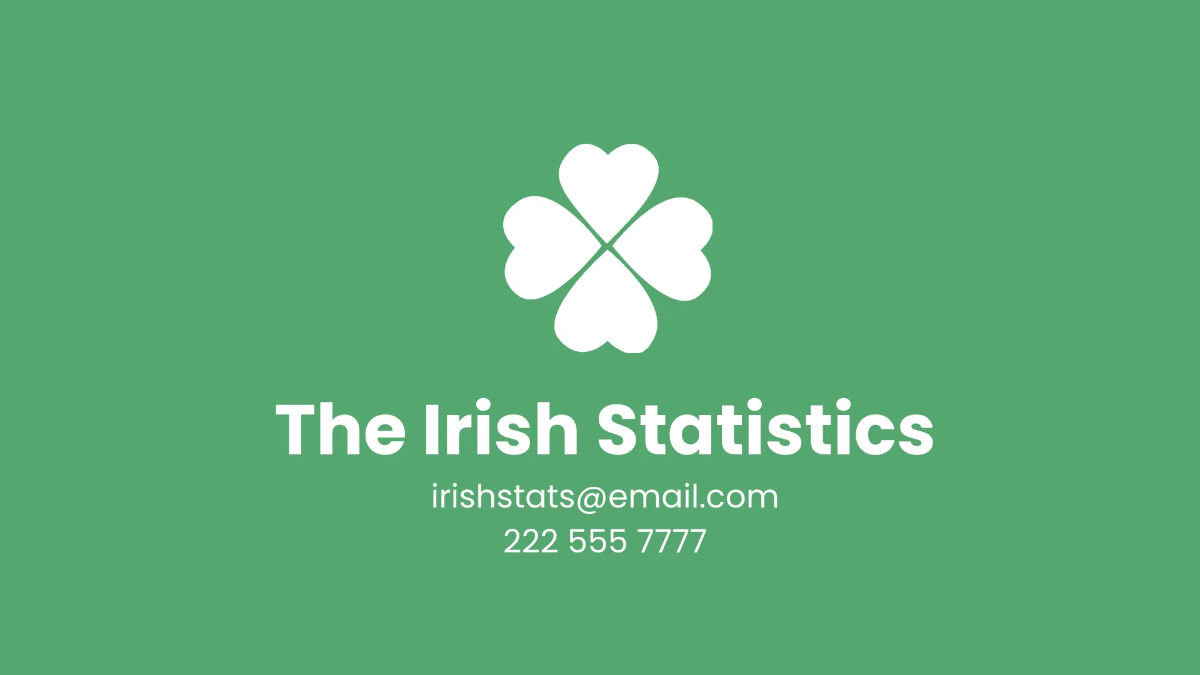 The Irish Statistics

irishstats@email.com
222 555 7777