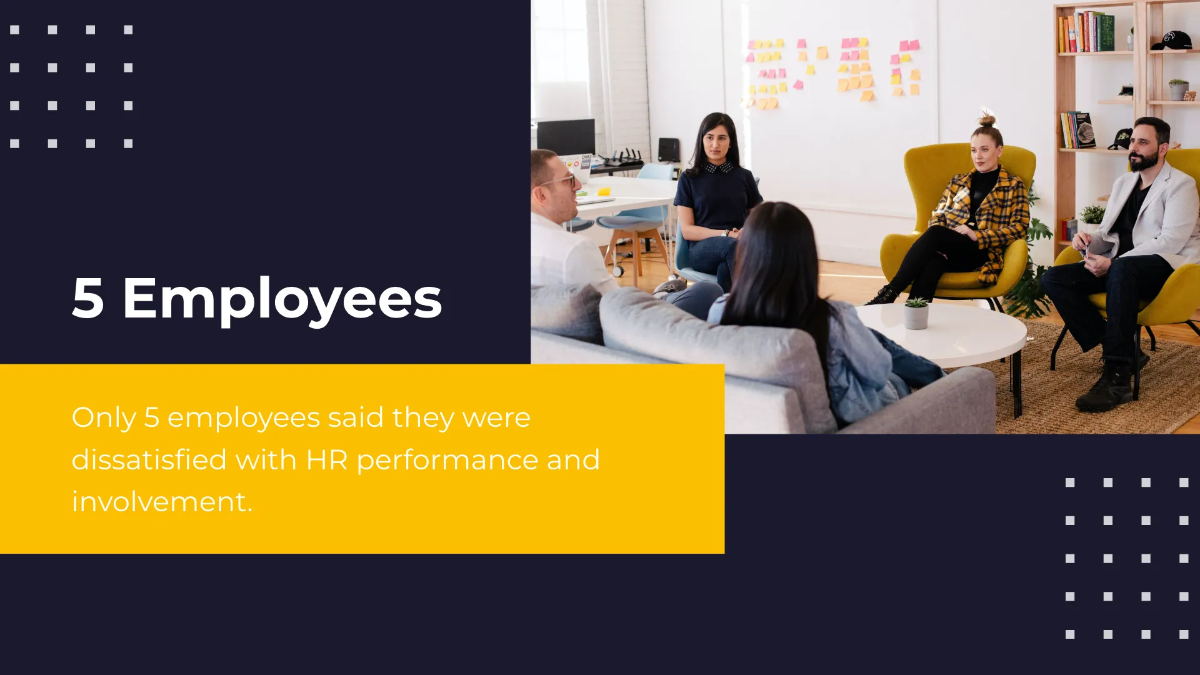 5 Employees

Only 5 employees said they were dissatisfied with HR performance and involvement.