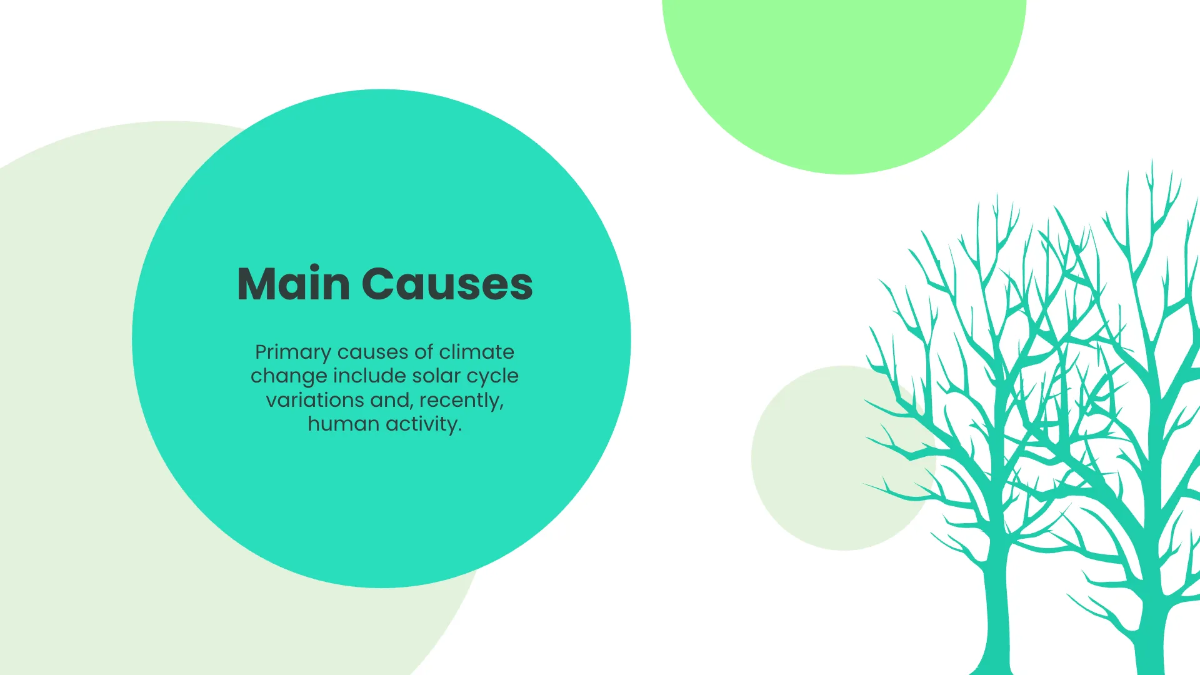 Main Causes

Primary causes of climate change include solar cycle variations and, recently, human activity.