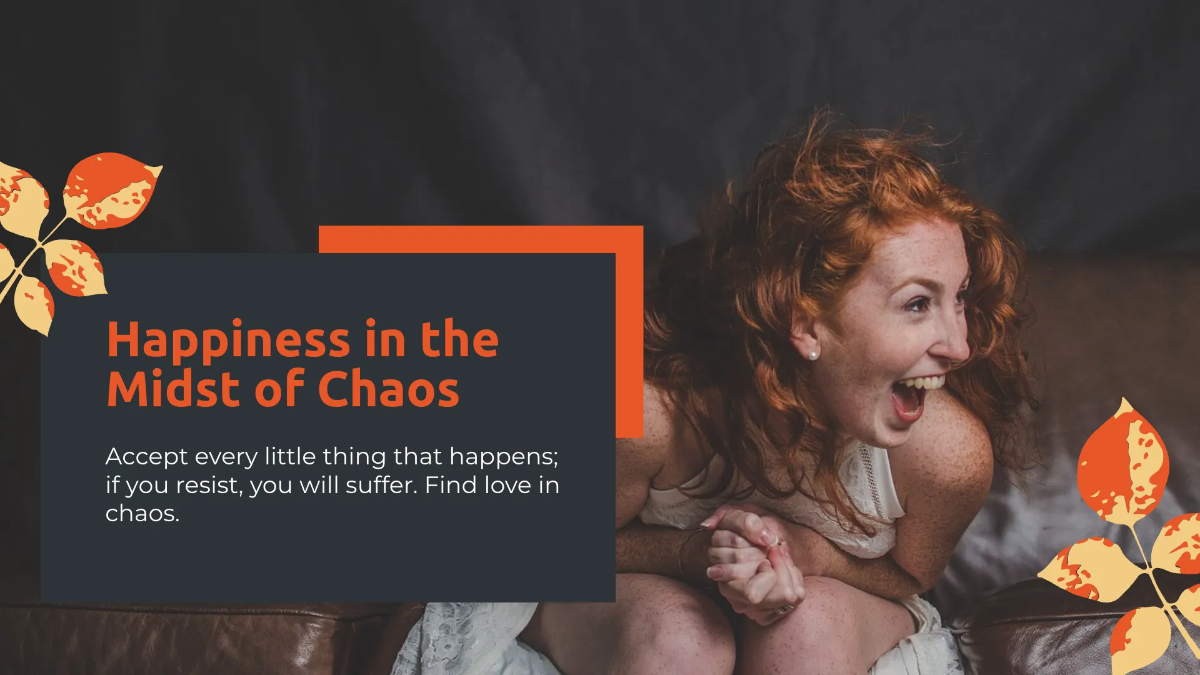 Happiness in the Midst of Chaos

Accept every little thing that happens; if you resist, you will suffer. Find love in chaos.