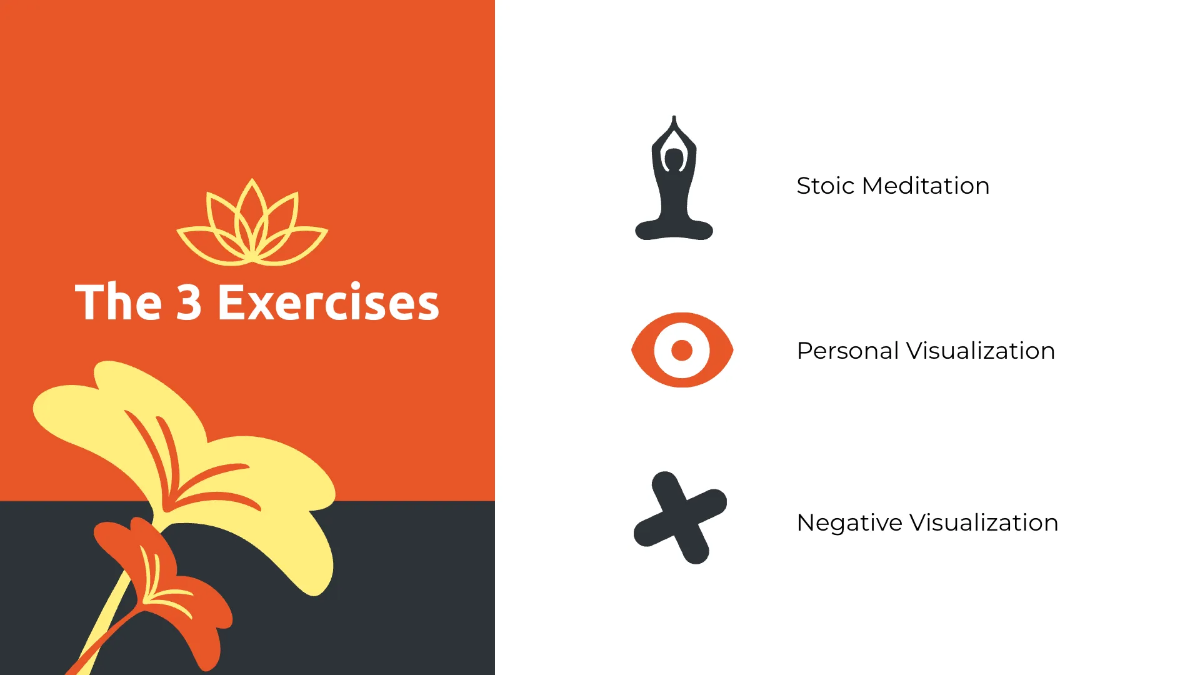 The 3 Exercises

Stoic Meditation

Personal Visualization

Negative Visualization