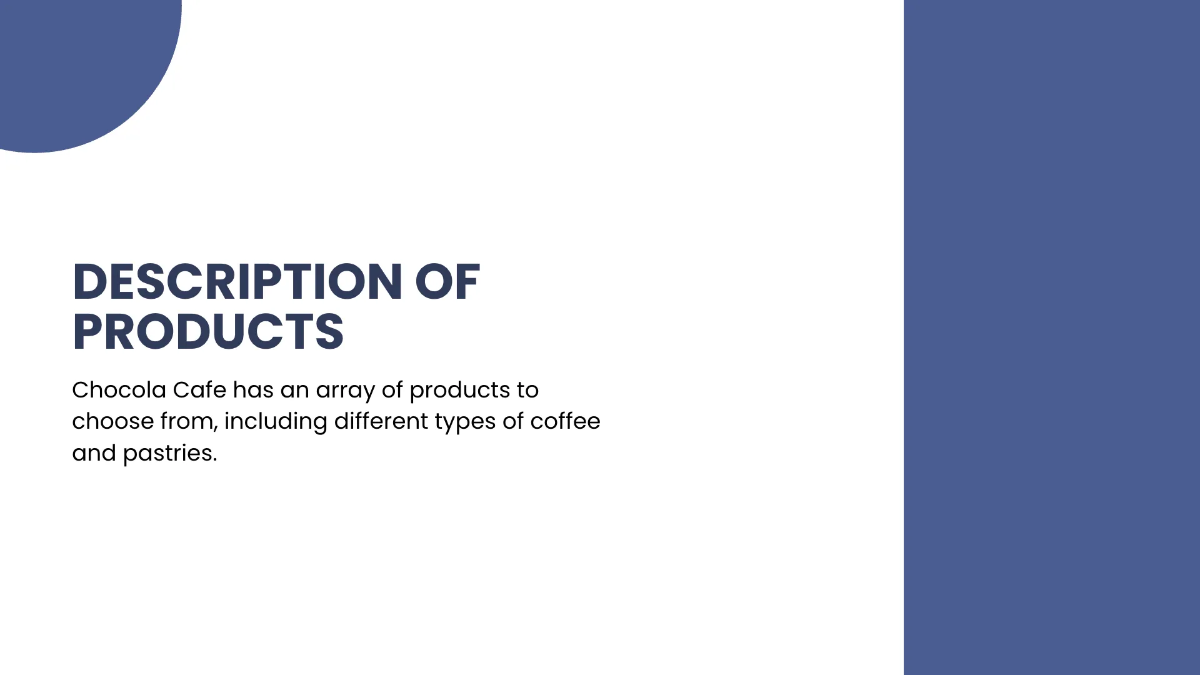 DESCRIPTION OF PRODUCTS

Chocola Cafe has an array of products to choose from, including different types of coffee and pastries.