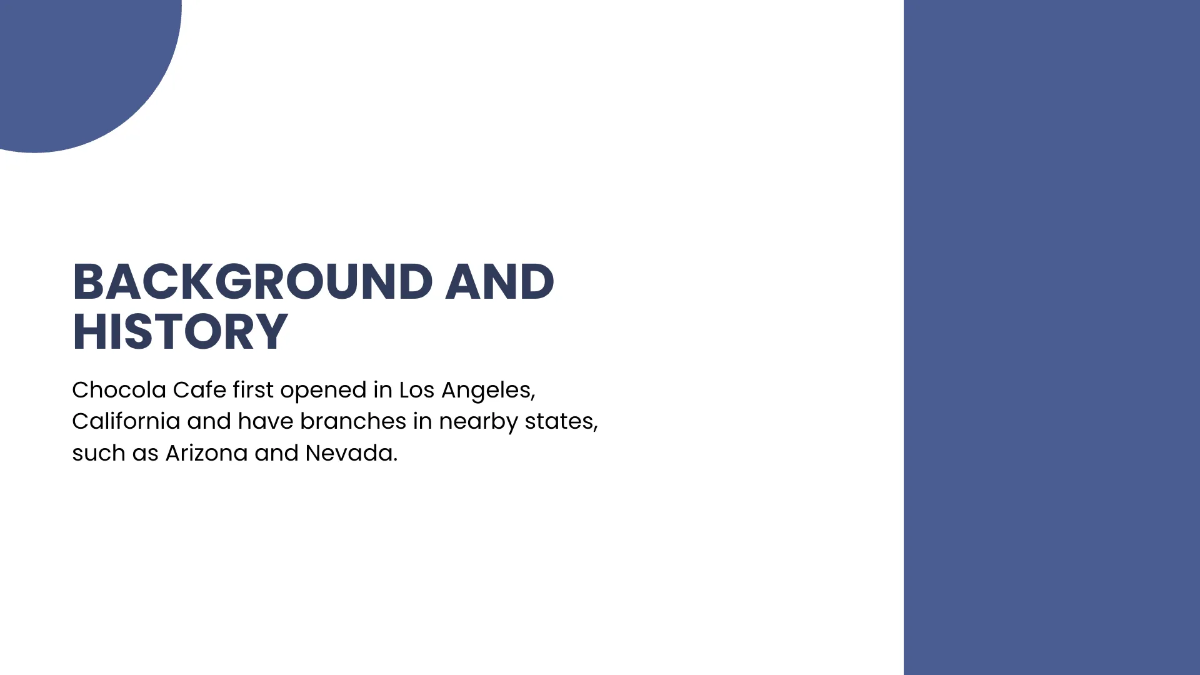 BACKGROUND AND HISTORY

Chocola Cafe first opened in Los Angeles, California and have branches in nearby states, such as Arizona and Nevada.