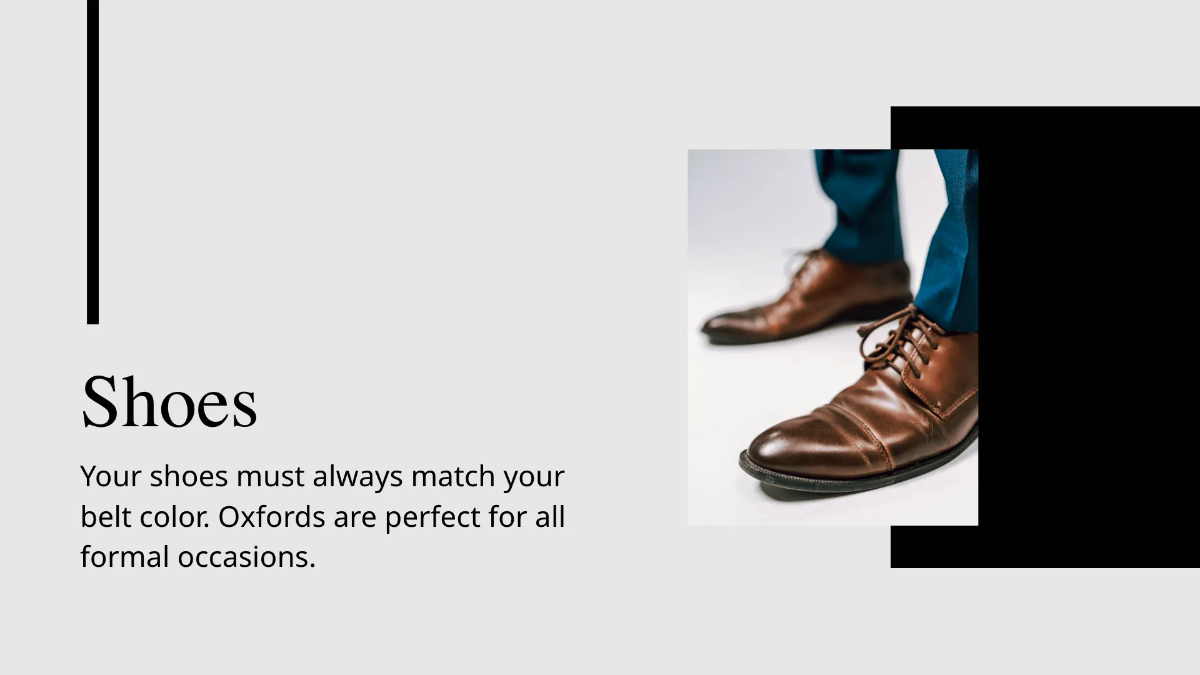 Shoes

Your shoes must always match your belt color. Oxfords are perfect for all formal occasions.