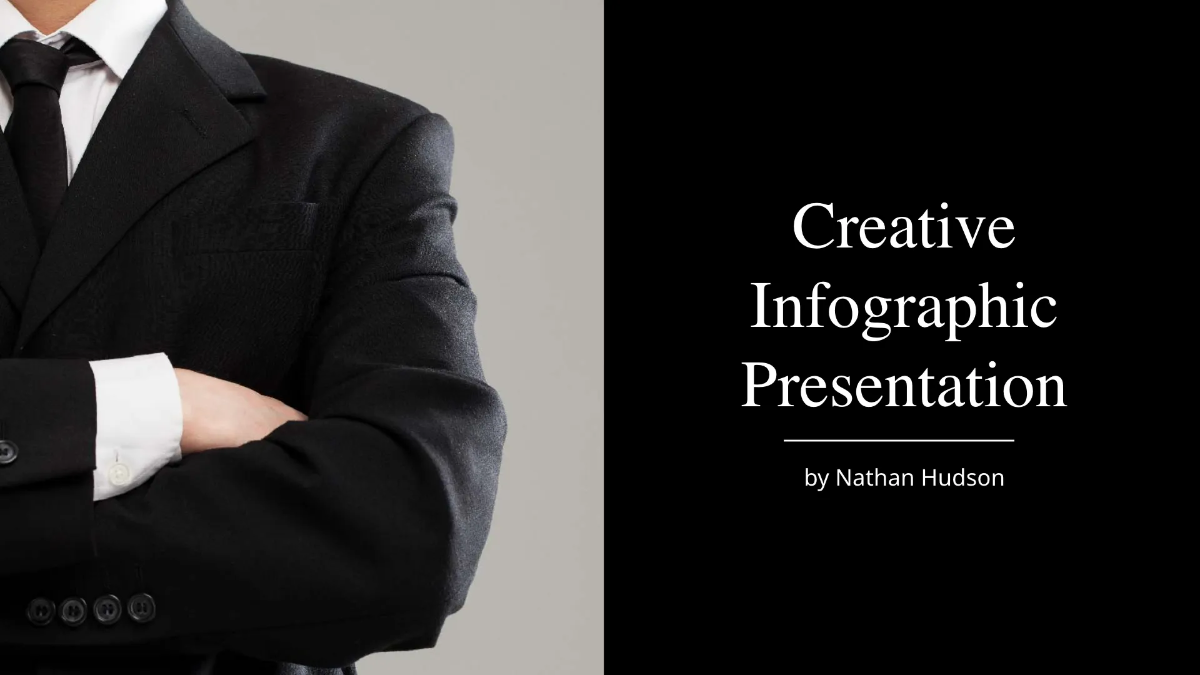 Creative Infographic Presentation

by Nathan Hudson