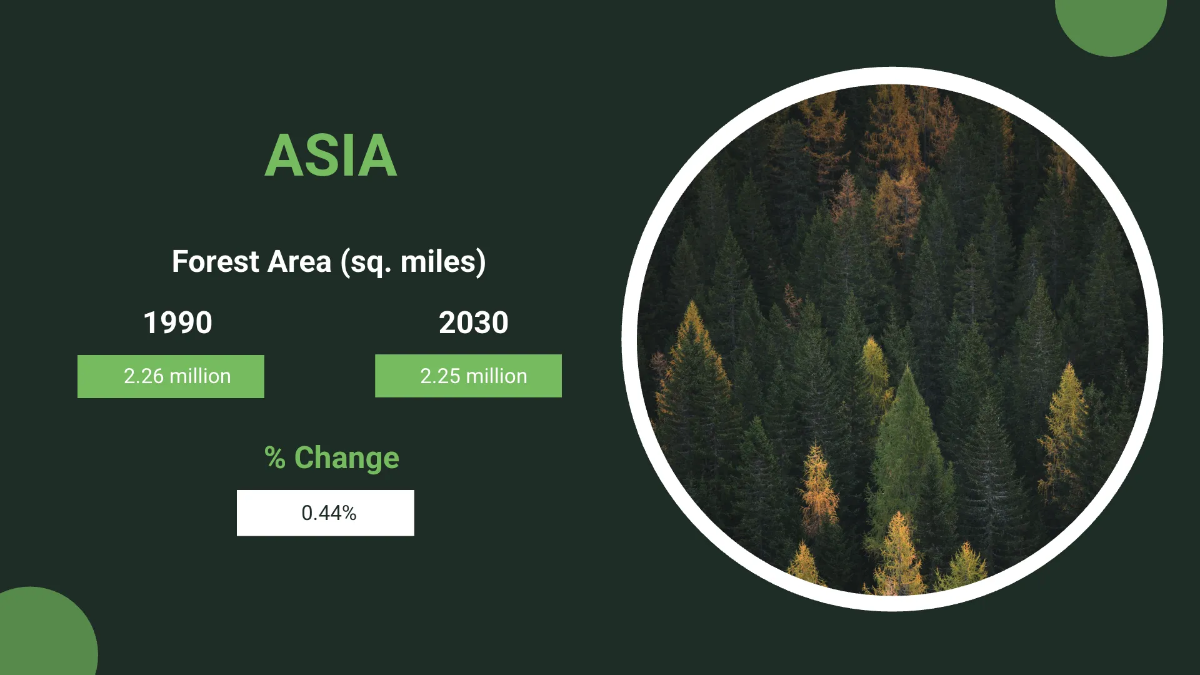 ASIA

Forest Area (sq. miles)

1990

2.26 million

2030

2.25 million

% Change

0.44%