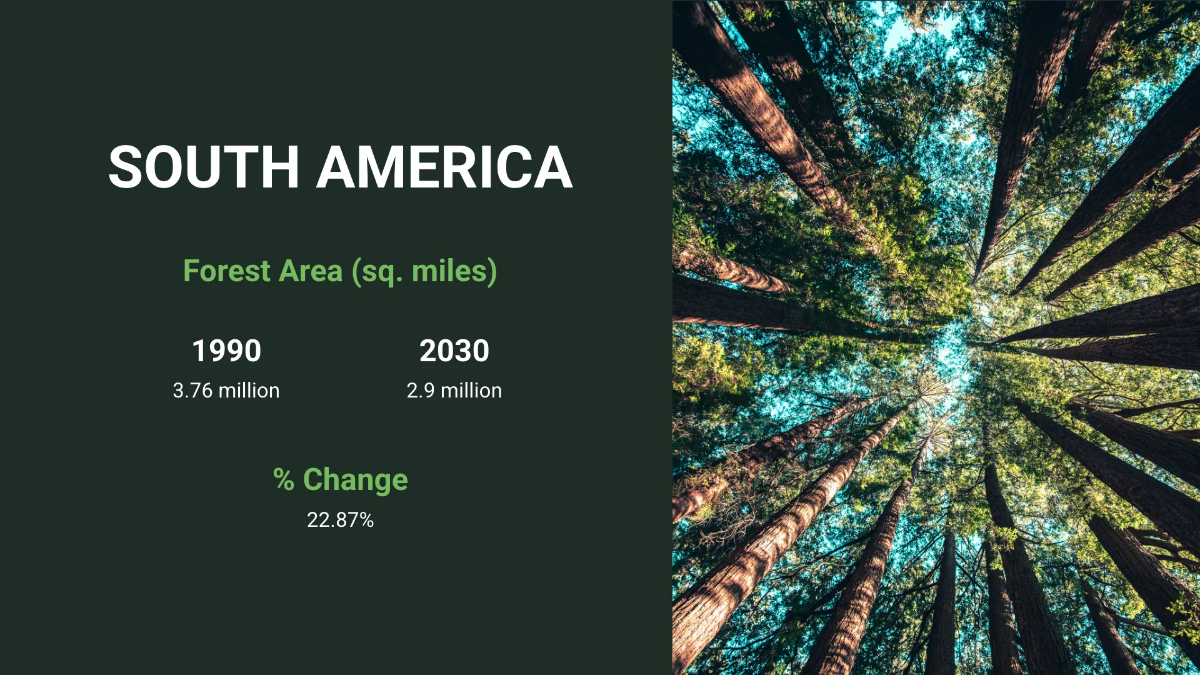 SOUTH AMERICA

Forest Area (sq. miles)

1990
3.76 million

2030
2.9 million

% Change
22.87%