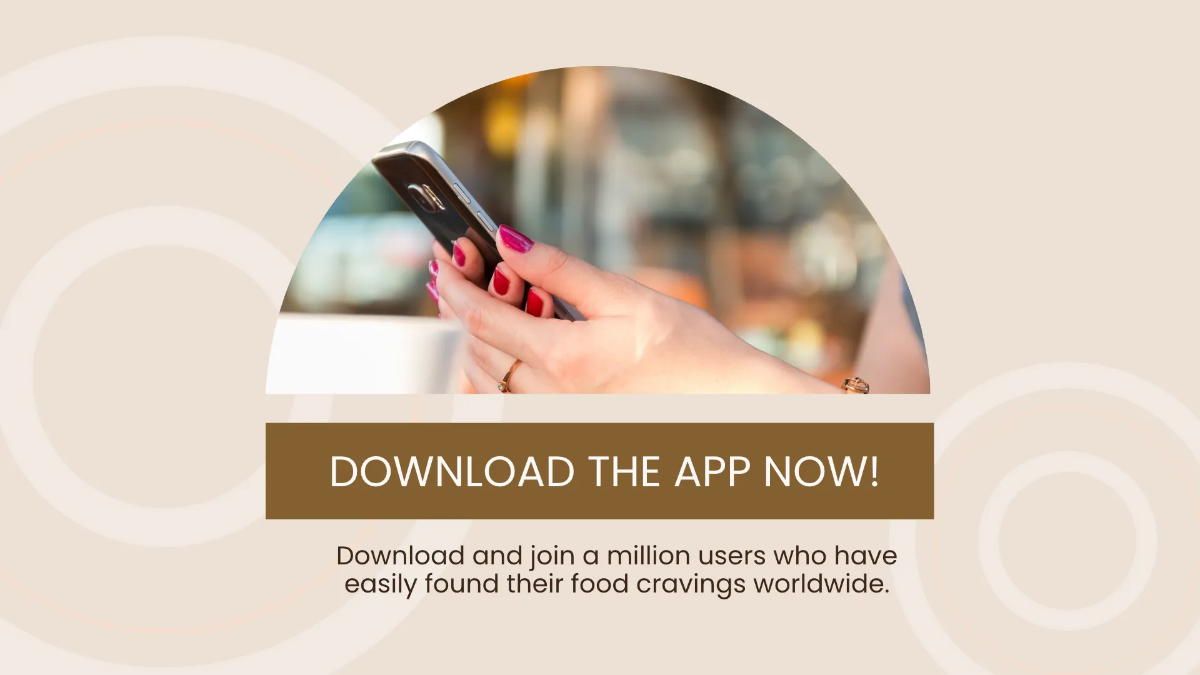 DOWNLOAD THE APP NOW!

Download and join a million users who have easily found their food cravings worldwide.