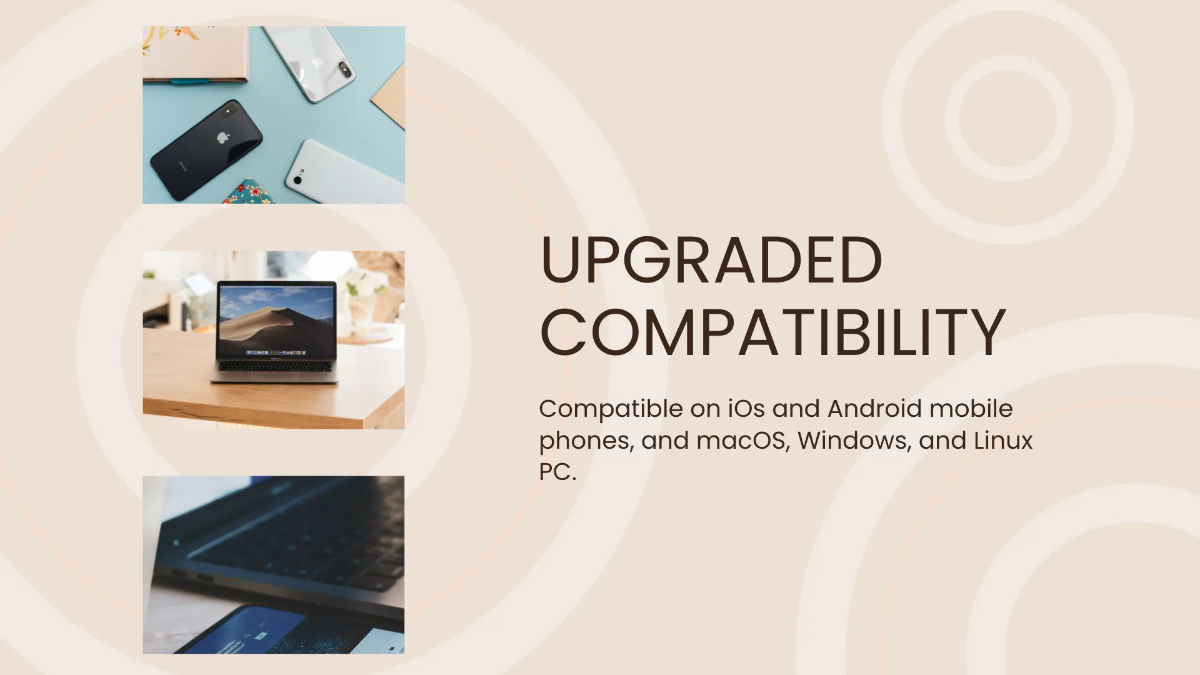 UPGRADED COMPATIBILITY

Compatible on iOs and Android mobile phones, and macOS, Windows, and Linux PC.