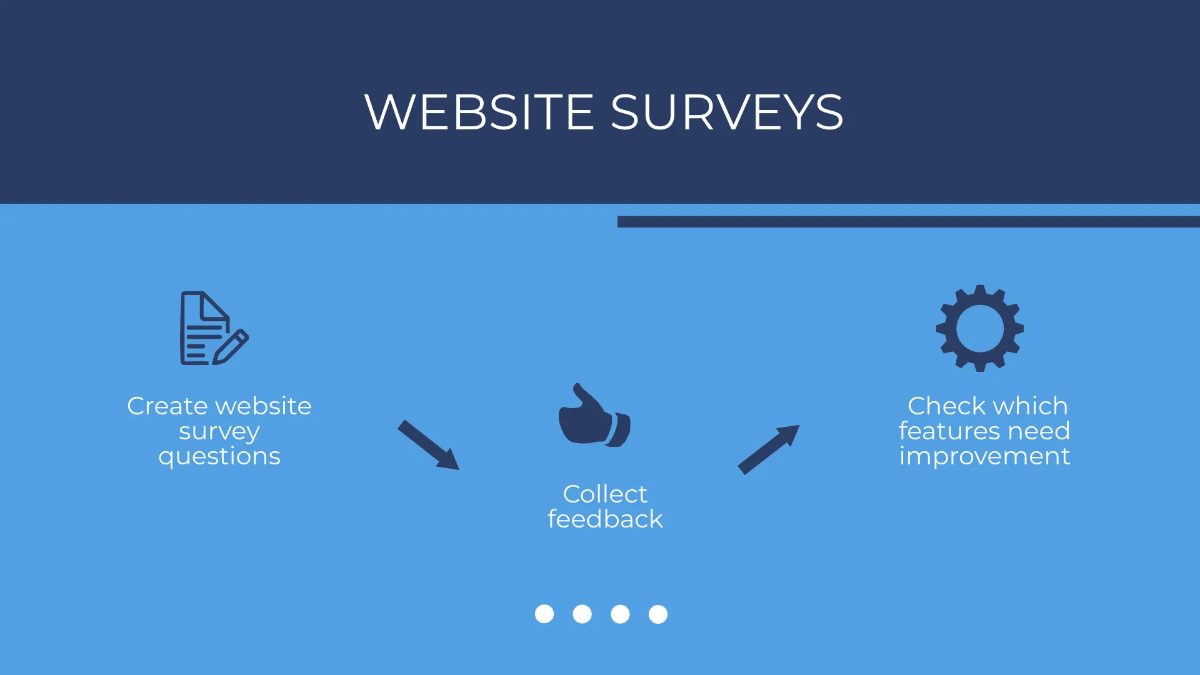 WEBSITE SURVEYS

Create website survey questions

Collect feedback

Check which features need improvement