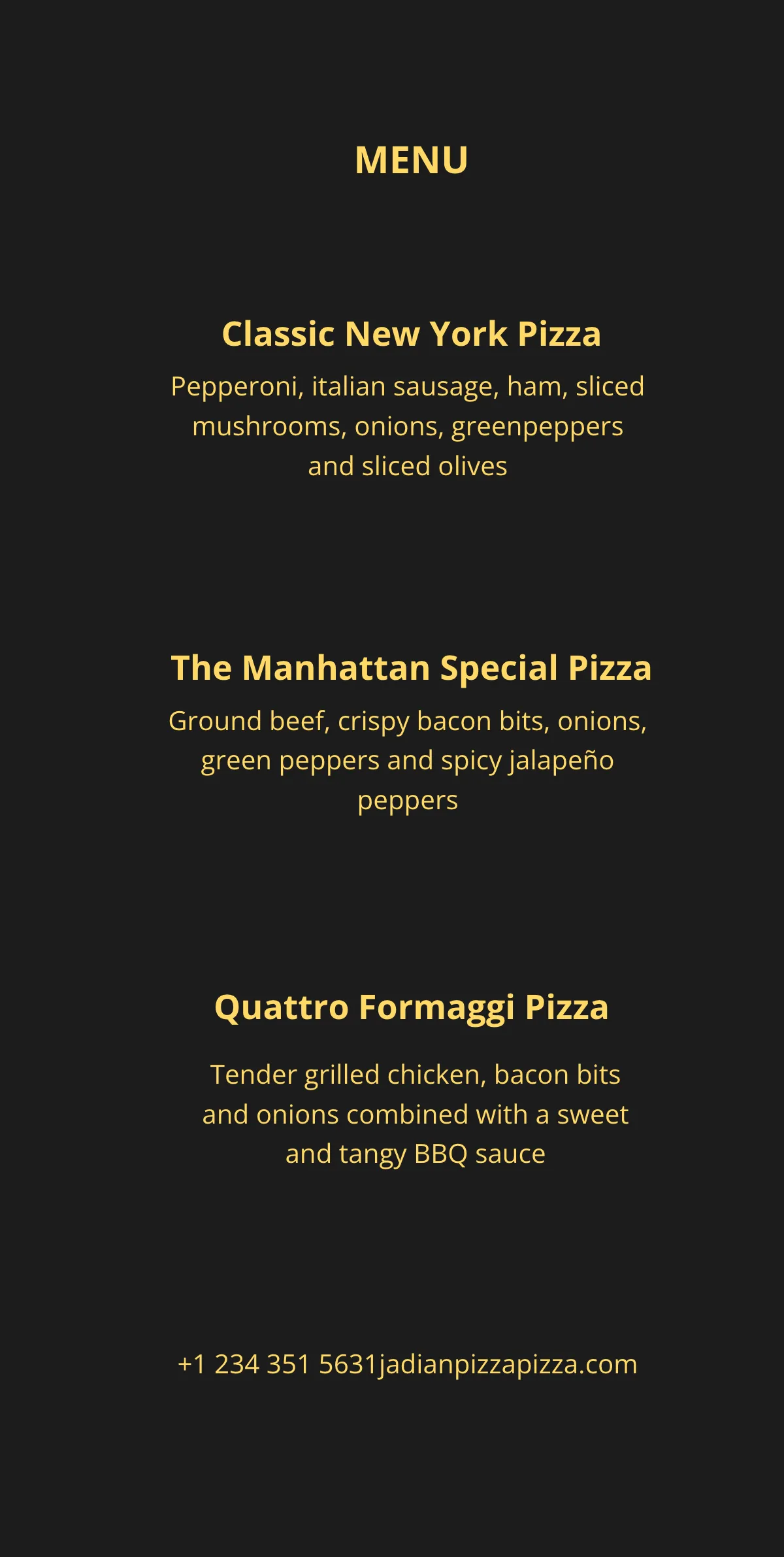 MENU

Classic New York Pizza

Pepperoni, italian sausage, ham, sliced mushrooms, onions, greenpeppers and sliced olives

The Manhattan Special Pizza

Ground beef, crispy bacon bits, onions, green peppers and spicy jalapeño peppers

Quattro Formaggi Pizza

Tender grilled chicken, bacon bits and onions combined with a sweet and tangy BBQ sauce

+1 234 351 5631jadianpizzapizza.com