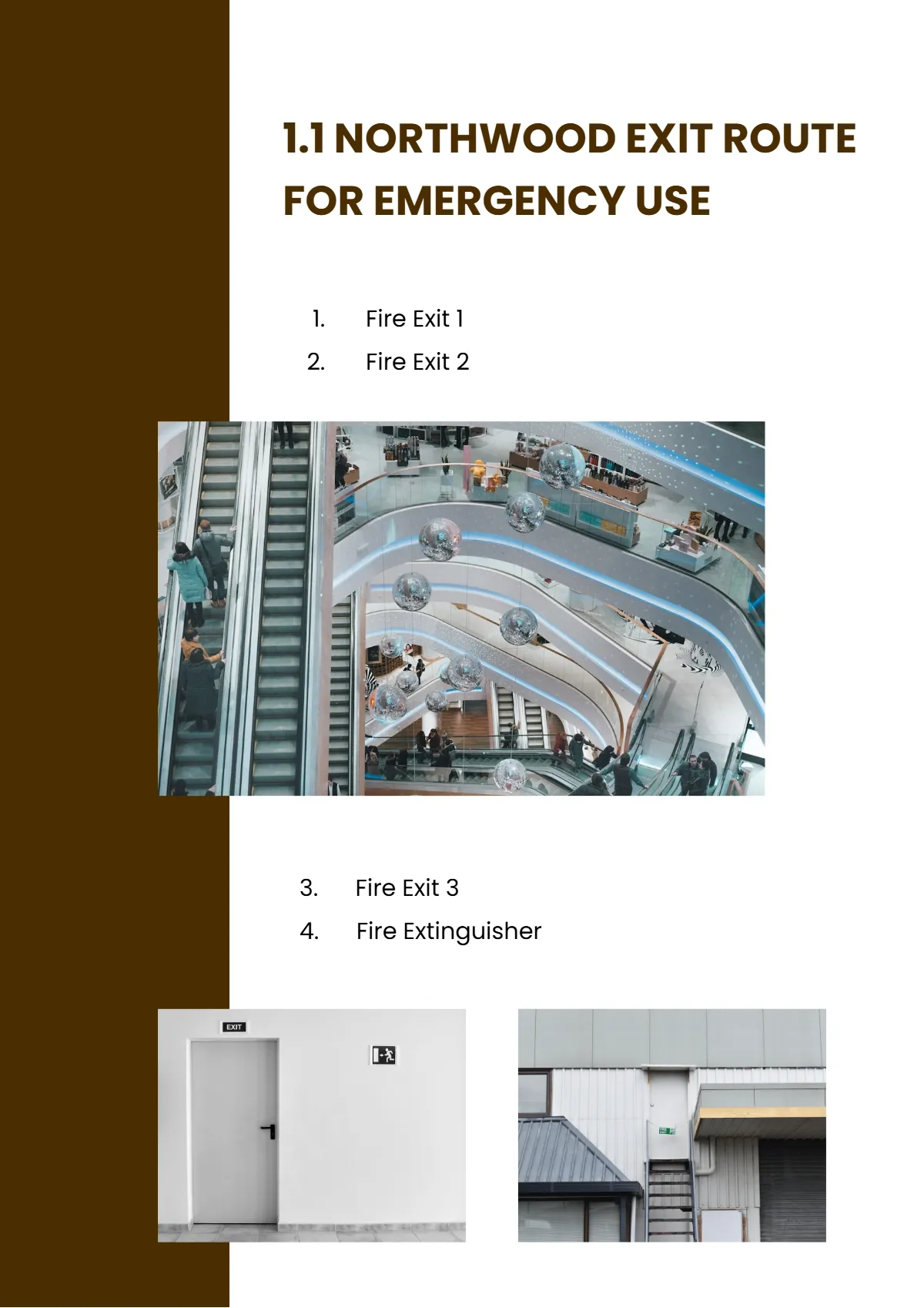 1.1 NORTHWOOD EXIT ROUTE FOR EMERGENCY USE

1. Fire Exit 1
2. Fire Exit 2

3. Fire Exit 3
4. Fire Extinguisher

EXIT