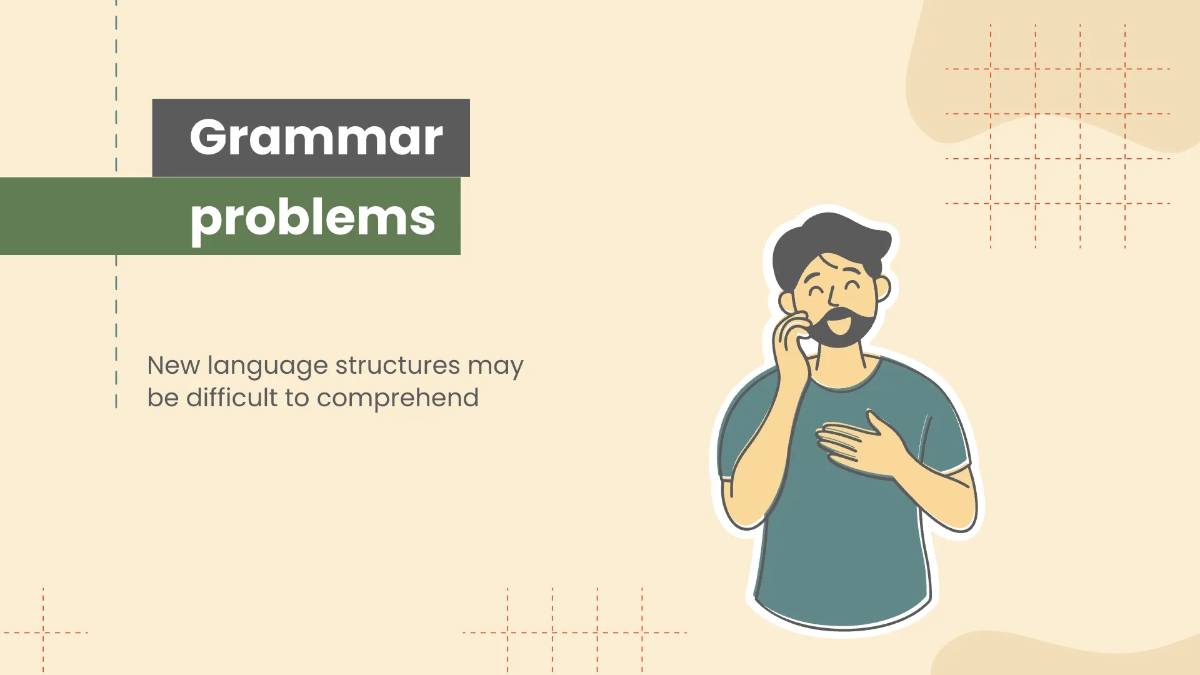 Grammar problems

New language structures may be difficult to comprehend