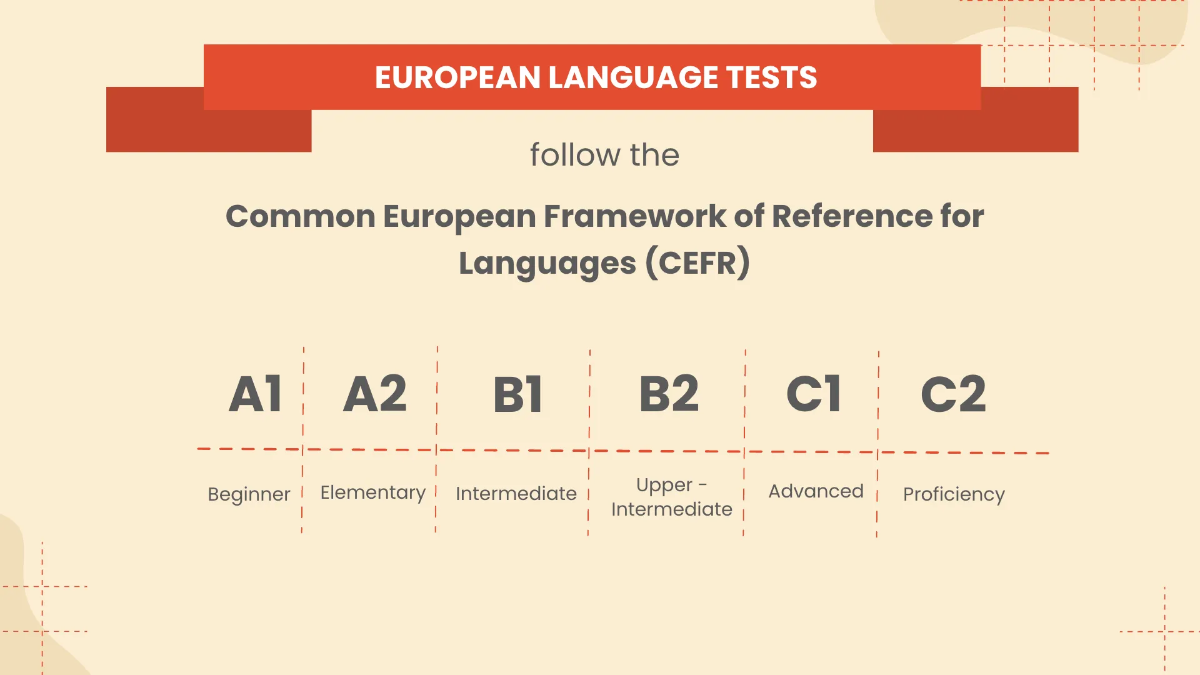 EUROPEAN LANGUAGE TESTS

follow the

Common European Framework of Reference for Languages (CEFR)

| A1 | A2 | B1 | B2 | C1 | C2 |
|---|---|---|---|---|---|
| Beginner | Elementary | Intermediate | Upper - Intermediate | Advanced | Proficiency |