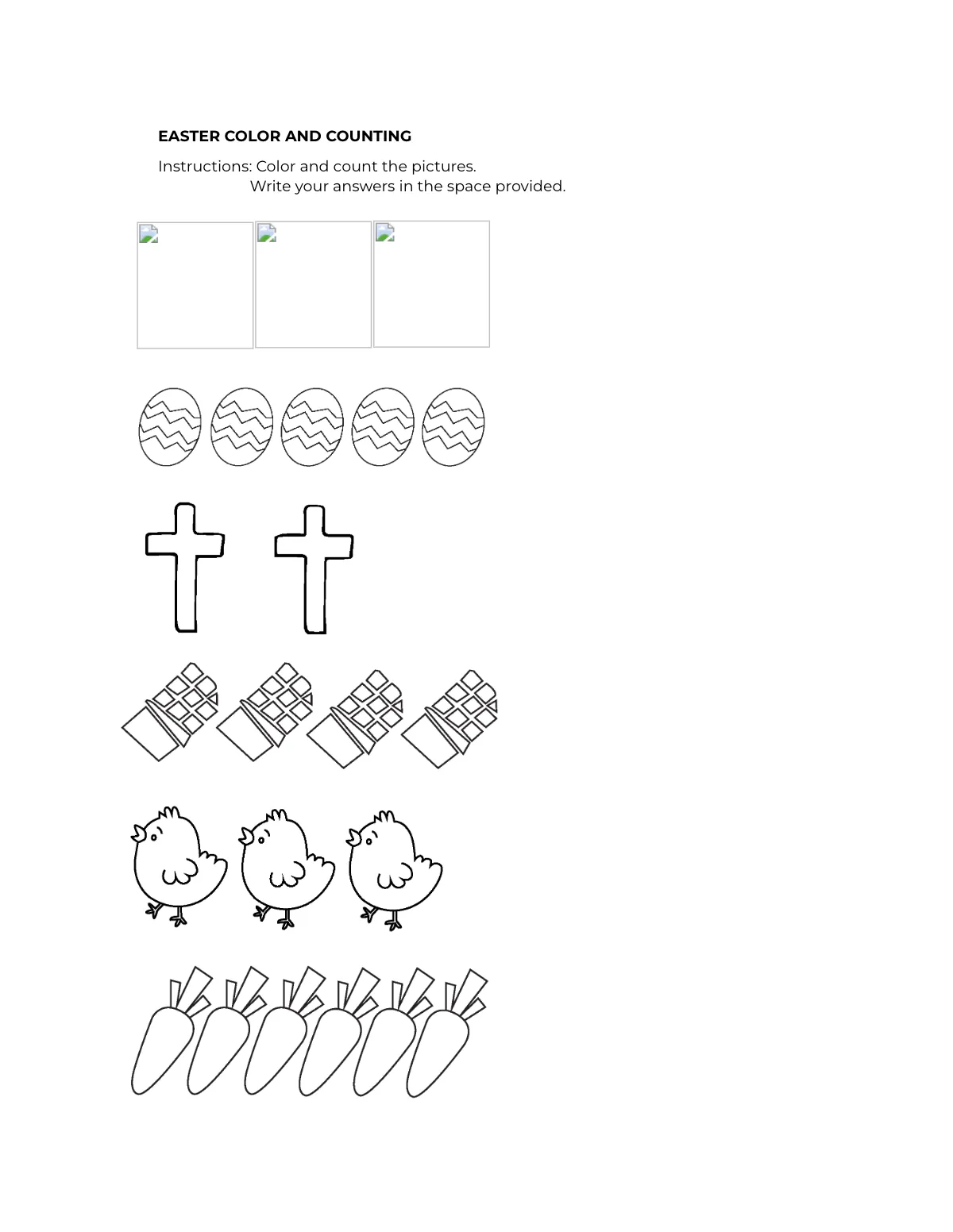 EASTER COLOR AND COUNTING

Instructions: Color and count the pictures.
Write your answers in the space provided.