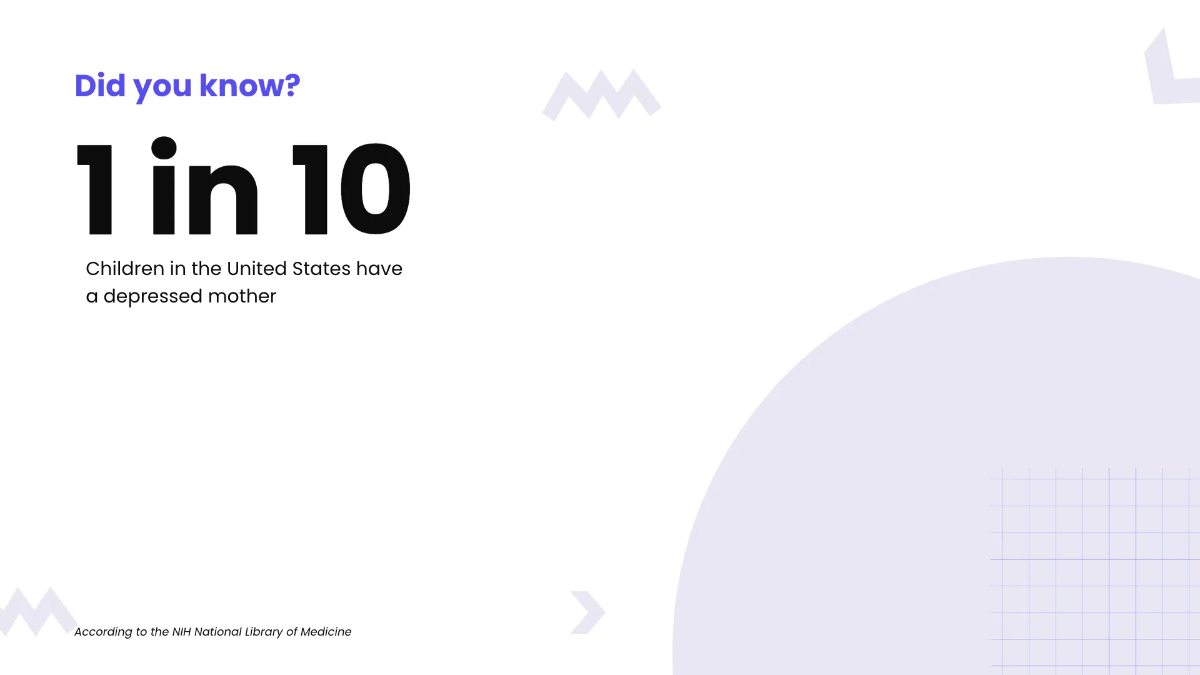 Did you know?

1 in 10

Children in the United States have a depressed mother

According to the NIH National Library of Medicine