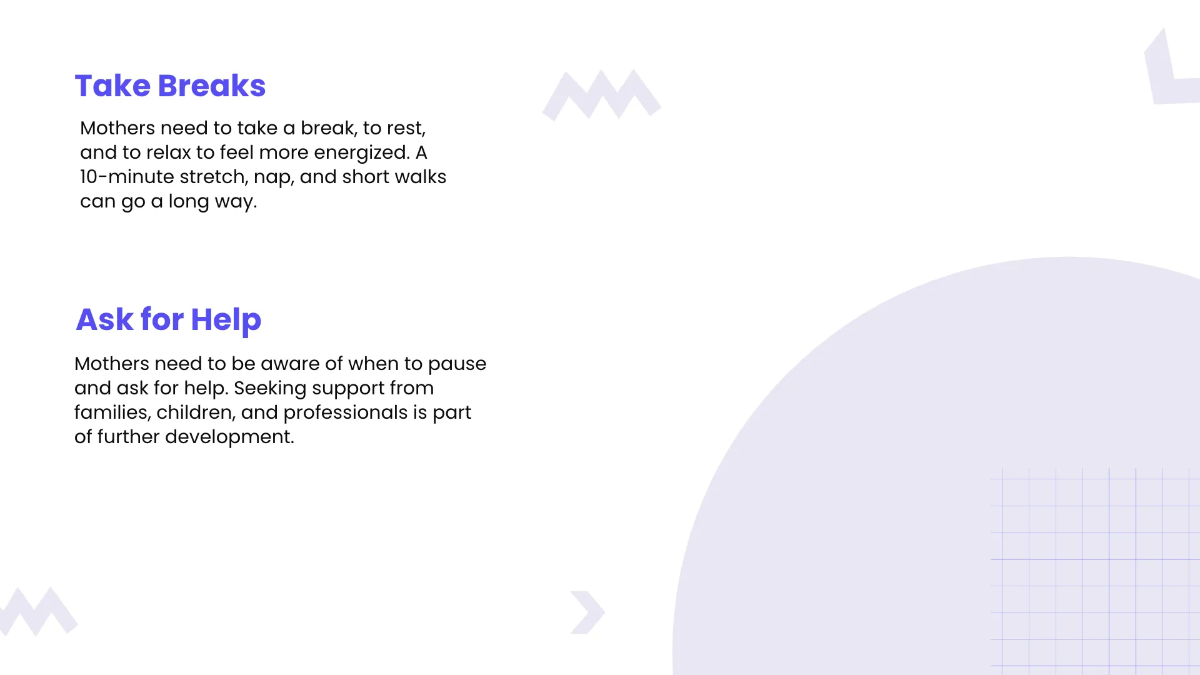 Take Breaks

Mothers need to take a break, to rest, and to relax to feel more energized. A 10-minute stretch, nap, and short walks can go a long way.

Ask for Help

Mothers need to be aware of when to pause and ask for help. Seeking support from families, children, and professionals is part of further development.