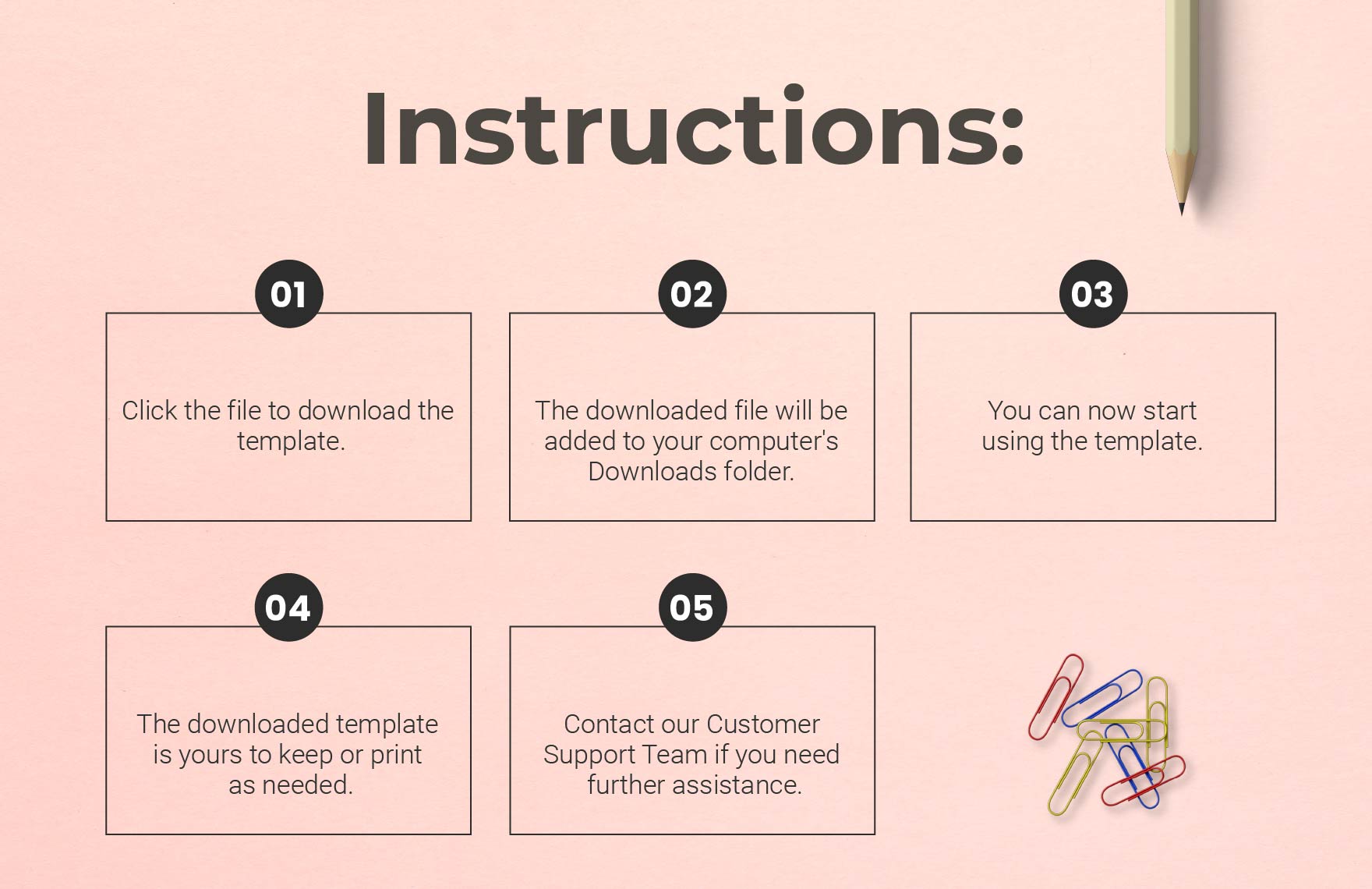 Instructions:

01

Click the file to download the template.

02

The downloaded file will be added to your computer's Downloads folder.

03

You can now start using the template.

04

The downloaded template is yours to keep or print as needed.

05

Contact our Customer Support Team if you need further assistance.