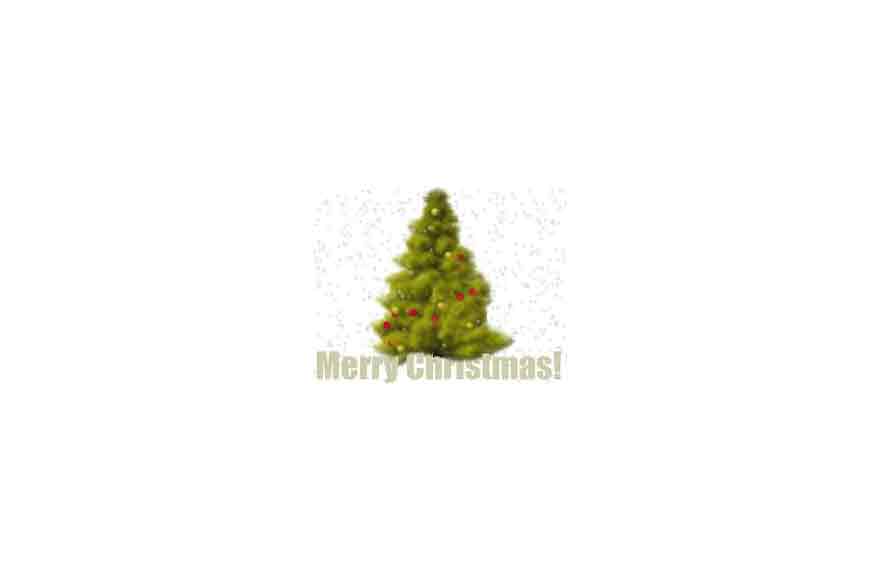 Merry Christmas!