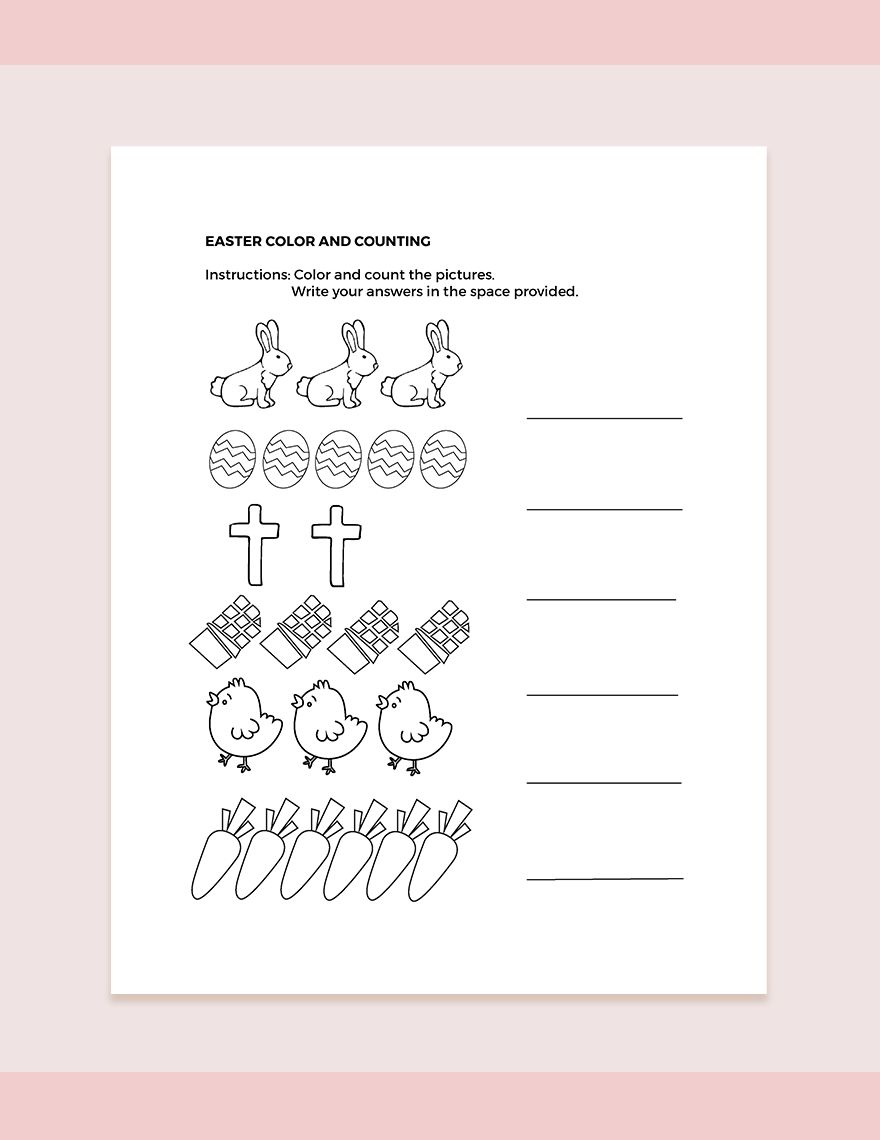 EASTER COLOR AND COUNTING

Instructions: Color and count the pictures.
Write your answers in the space provided.