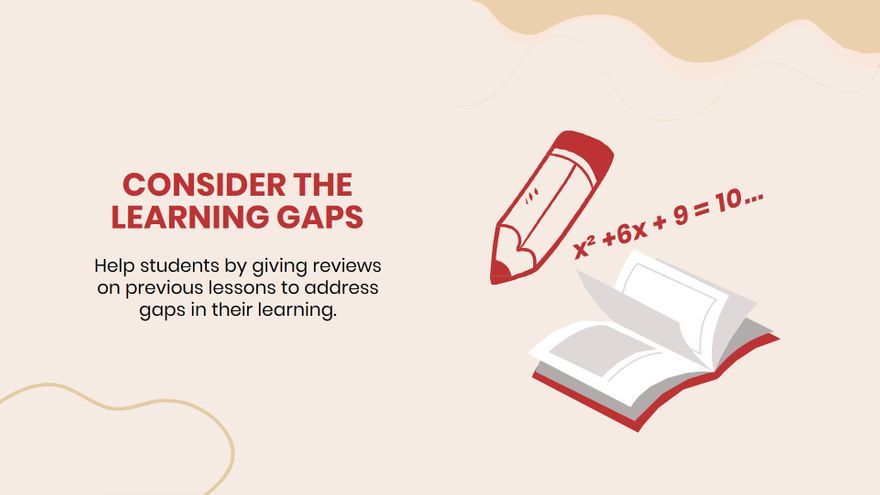 CONSIDER THE LEARNING GAPS

Help students by giving reviews on previous lessons to address gaps in their learning.

$x^2 + 6x + 9 = 10...$