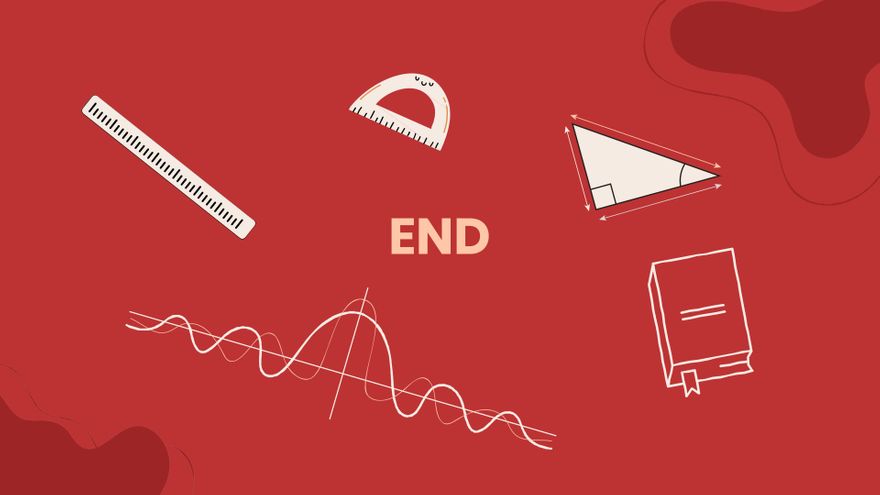 END