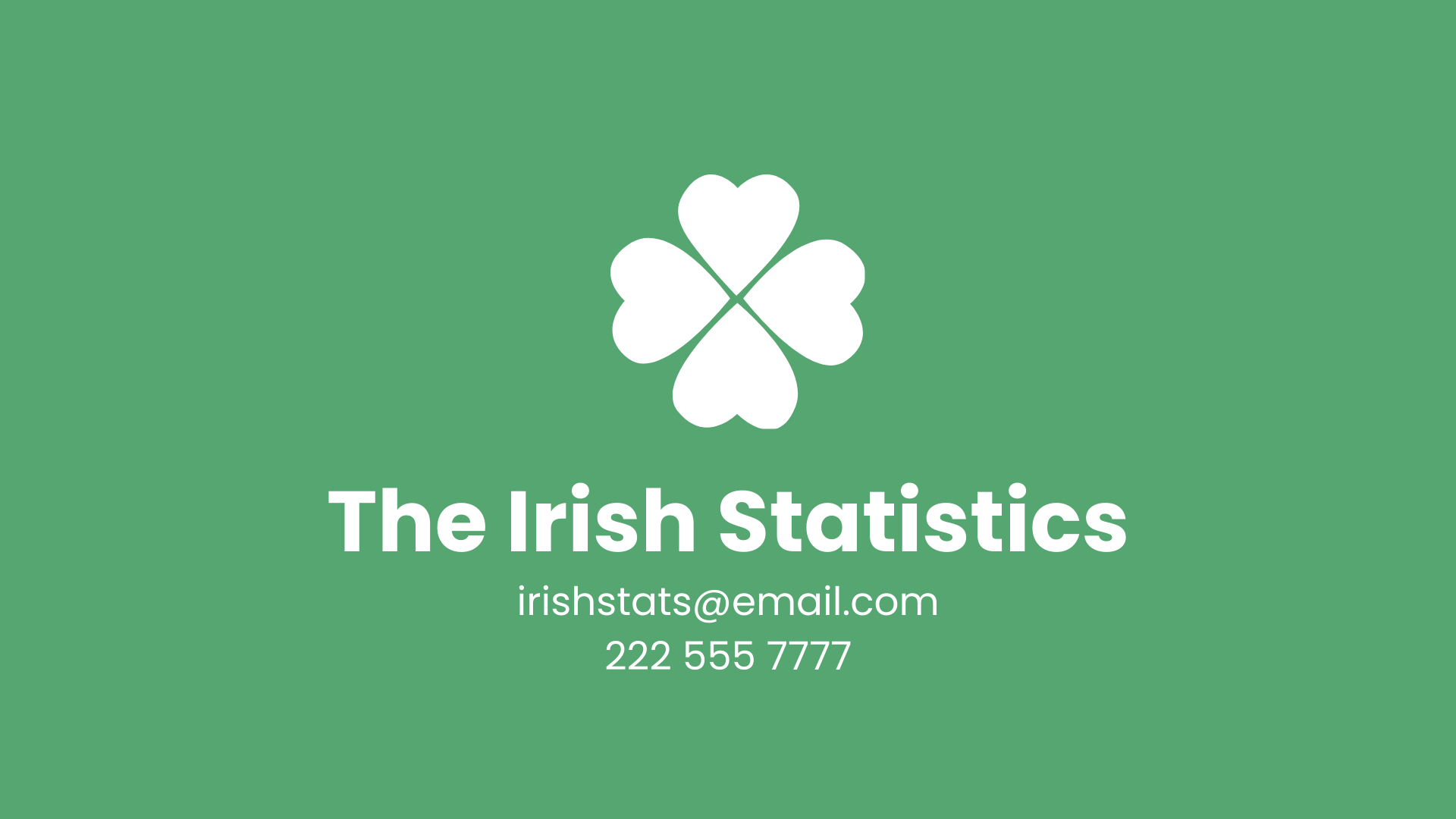 The Irish Statistics

irishstats@email.com
222 555 7777