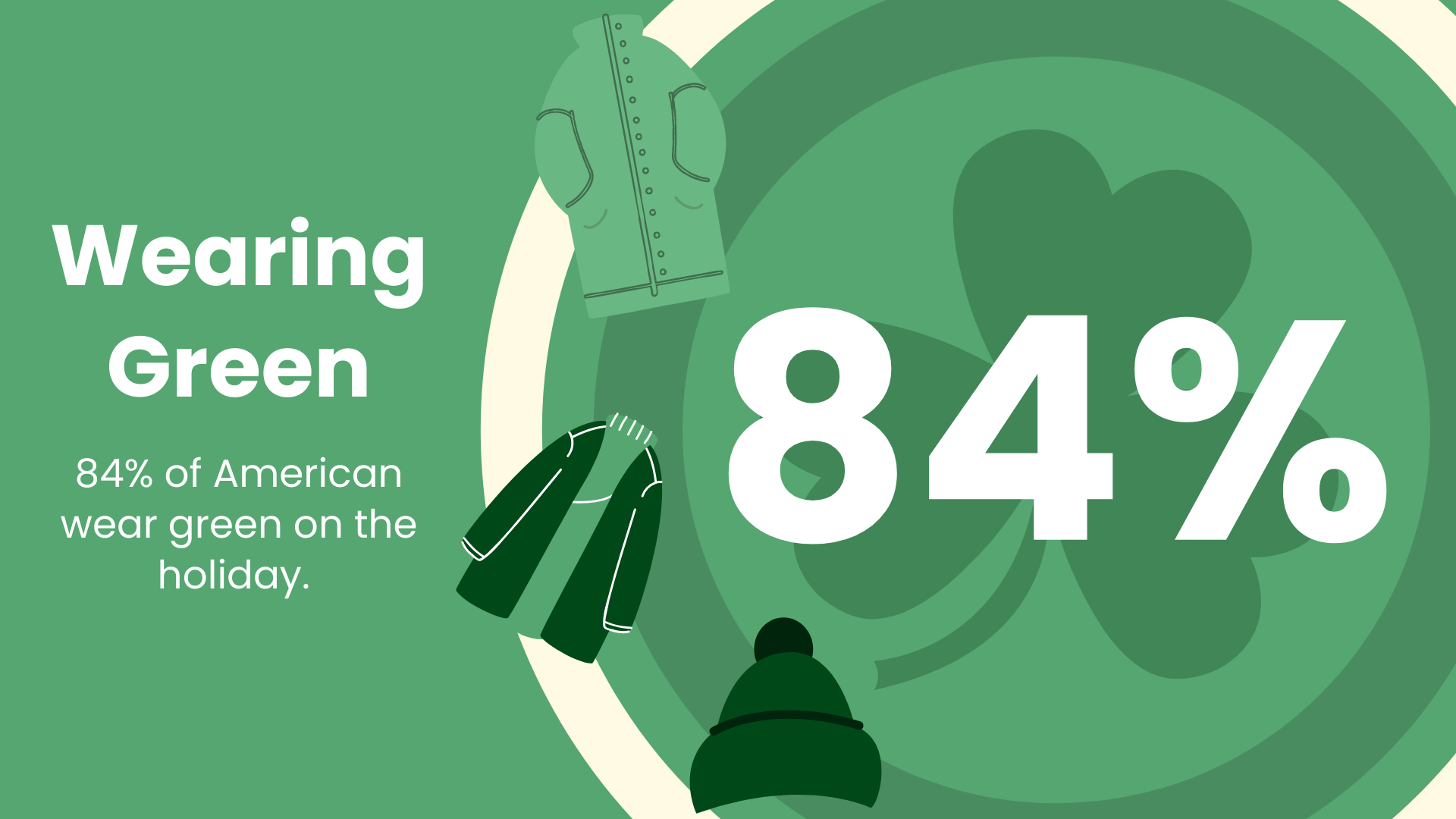 Wearing Green

84% of American wear green on the holiday.

84%