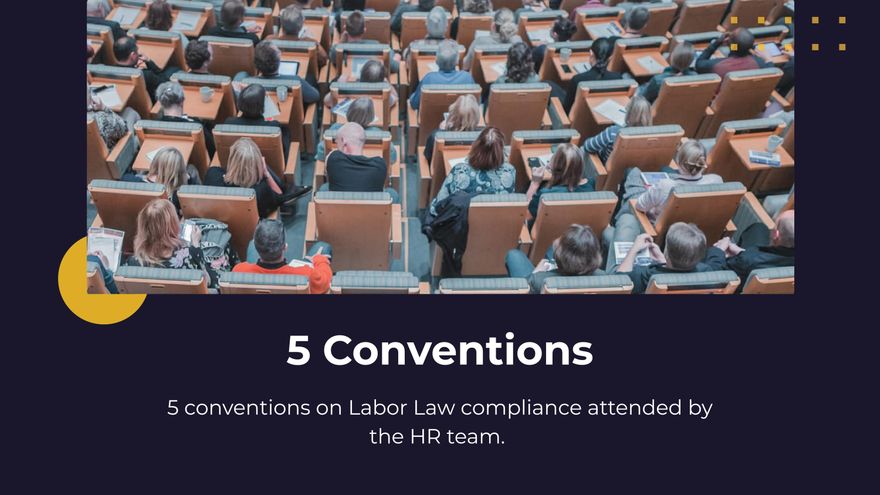 5 Conventions

5 conventions on Labor Law compliance attended by the HR team.