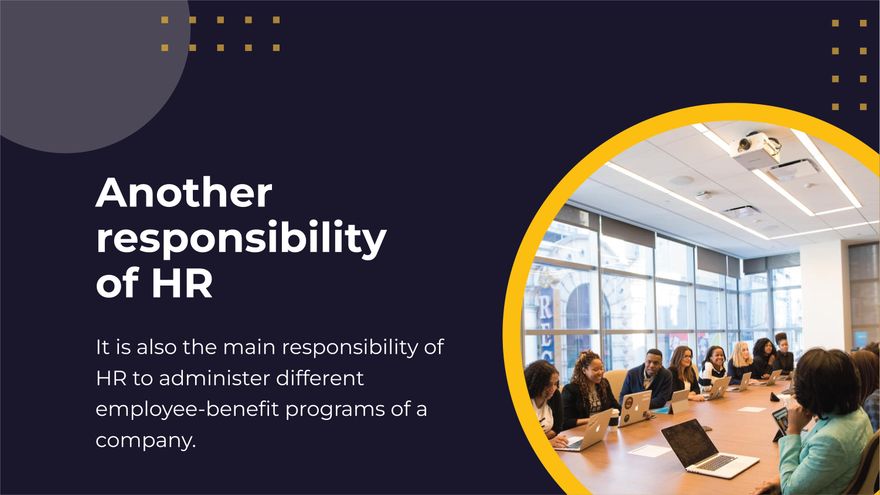 Another responsibility of HR

It is also the main responsibility of HR to administer different employee-benefit programs of a company.