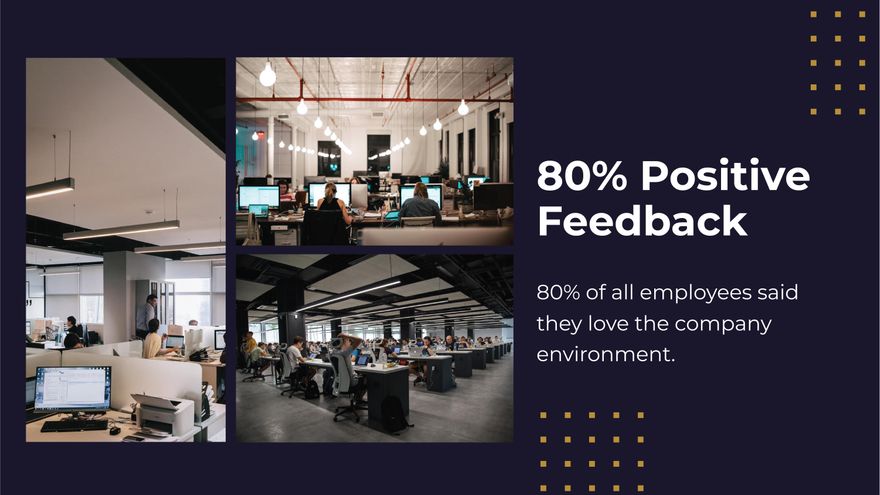 80% Positive Feedback

80% of all employees said they love the company environment.