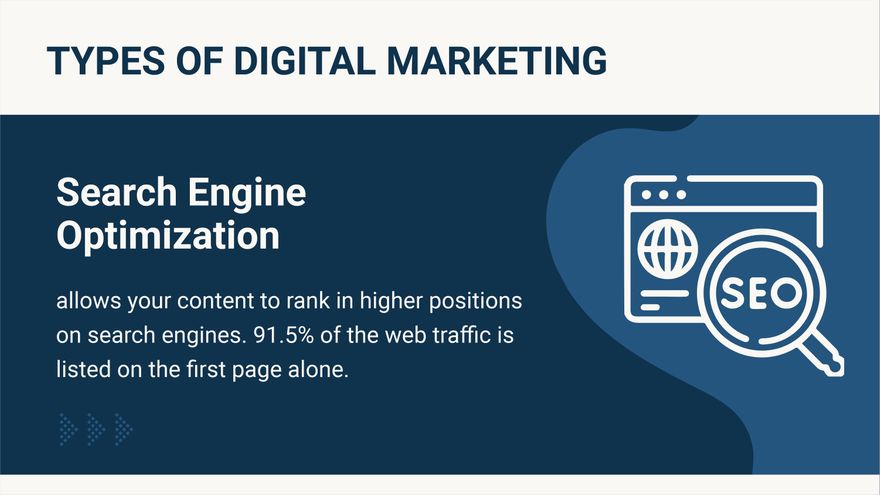 TYPES OF DIGITAL MARKETING

Search Engine Optimization

allows your content to rank in higher positions on search engines. 91.5% of the web traffic is listed on the first page alone.

SEO