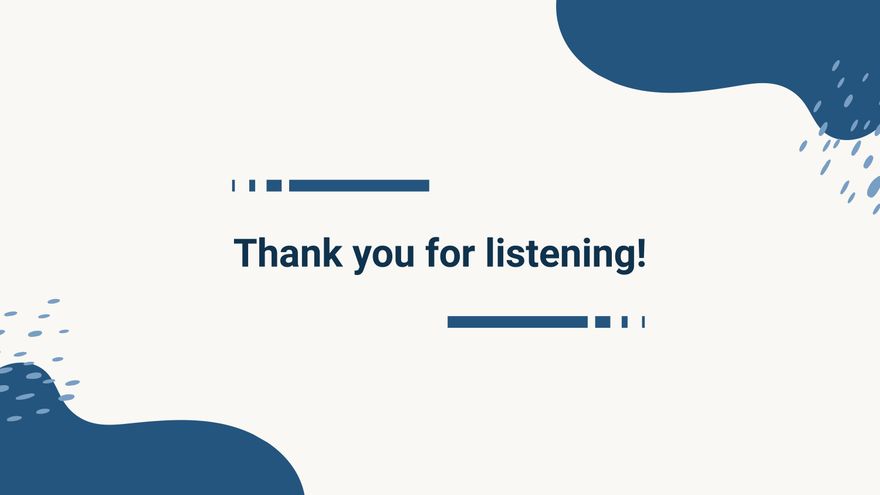 Thank you for listening!